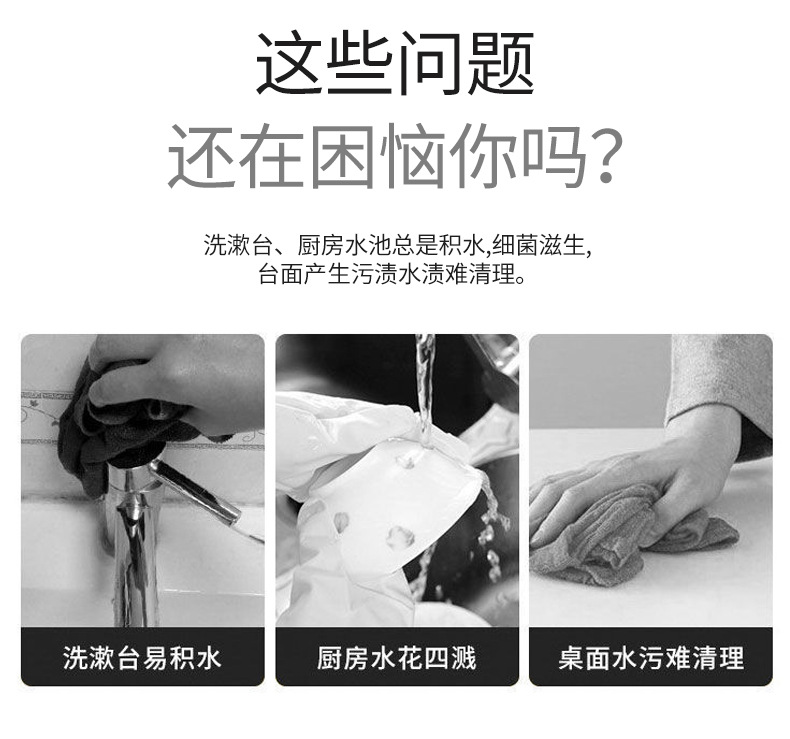 这些问题
还在困恼你吗?

洗漱台、厨房水池总是积水,细菌滋生,
台面产生污渍水渍难清理。

洗漱台易积水

厨房水花四溅

桌面水污难清理