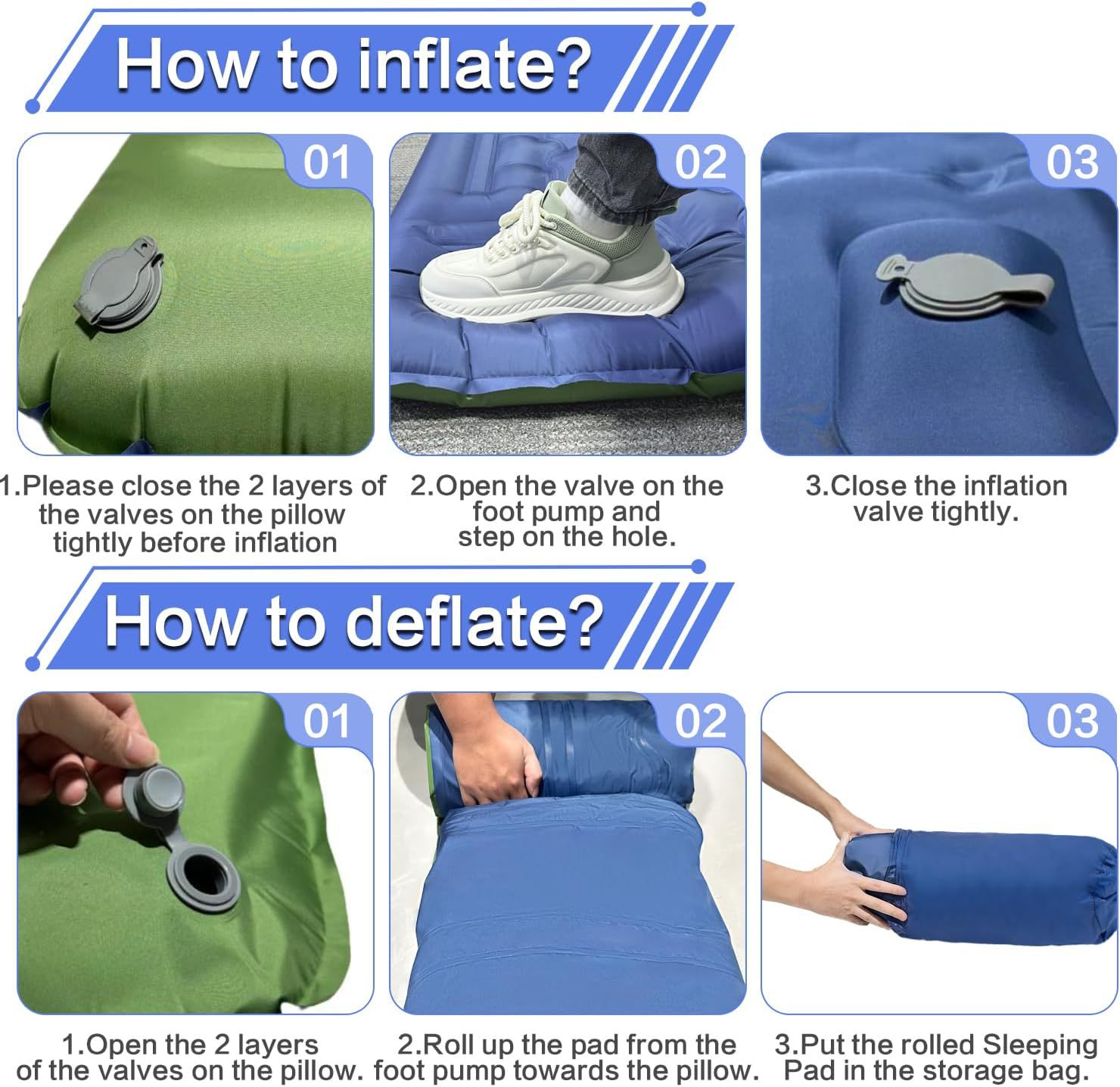 How to inflate?

01

02

03

1.Please close the 2 layers of the valves on the pillow tightly before inflation

2.Open the valve on the foot pump and step on the hole.

3.Close the inflation valve tightly.

How to deflate?

01

02

03

1.Open the 2 layers of the valves on the pillow.

2.Roll up the pad from the foot pump towards the pillow.

3.Put the rolled Sleeping Pad in the storage bag.