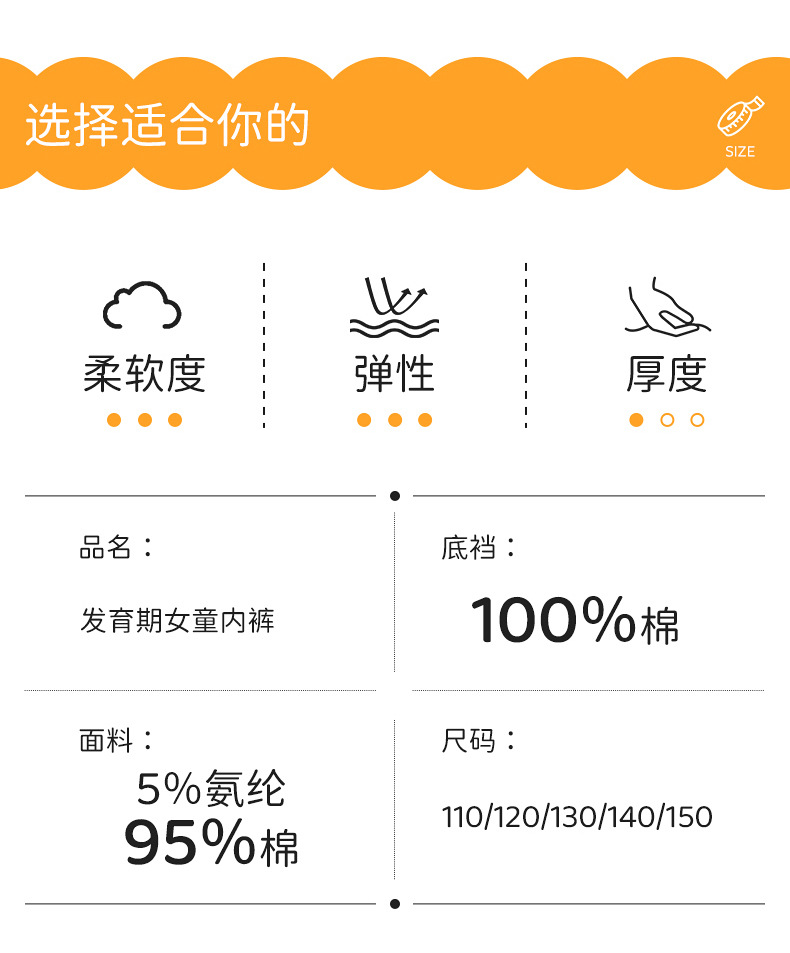 选择适合你的

SIZE

柔软度

弹性

厚度

品名：

发育期女童内裤

底裆：

100%棉

面料：

5%氨纶

95%棉

尺码：

110/120/130/140/150