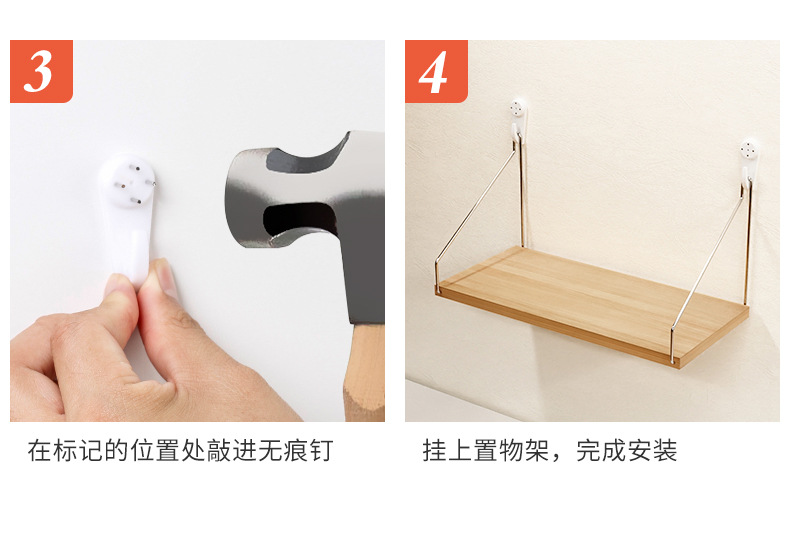 3

在标记的位置处敲进无痕钉

4

挂上置物架，完成安装