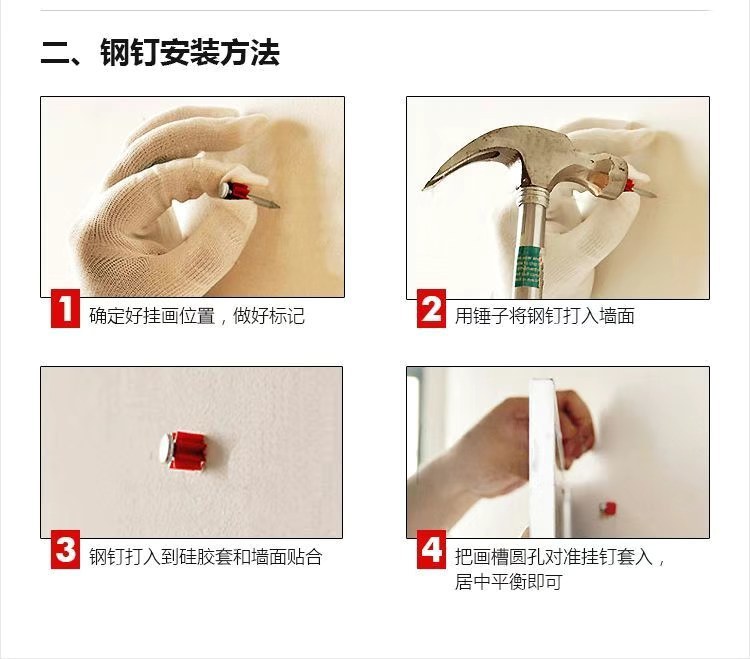 二、钢钉安装方法

1 确定好挂画位置，做好标记

2 用锤子将钢钉打入墙面

3 钢钉打入到硅胶套和墙面贴合

4 把画槽圆孔对准挂钉套入，居中平衡即可