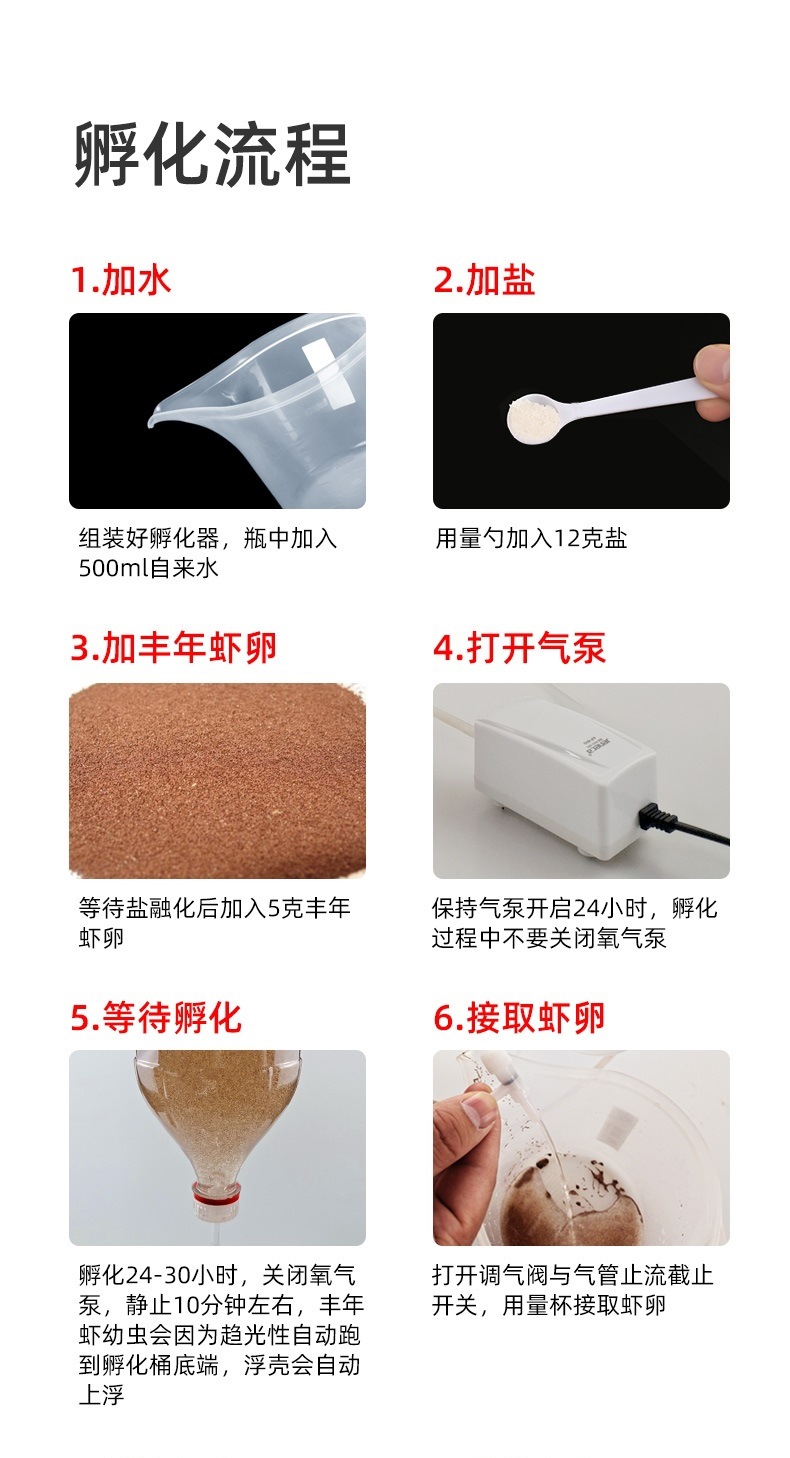 孵化流程

1.加水

组装好孵化器，瓶中加入500ml自来水

2.加盐

用量勺加入12克盐

3.加丰年虾卵

等待盐融化后加入5克丰年虾卵

4.打开气泵

保持气泵开启24小时，孵化过程中不要关闭氧气泵

5.等待孵化

孵化24-30小时，关闭氧气泵，静止10分钟左右，丰年虾幼虫会因为趋光性自动跑到孵化桶底端，浮壳会自动上浮

6.接取虾卵

打开调气阀与气管止流截止开关，用量杯接取虾卵