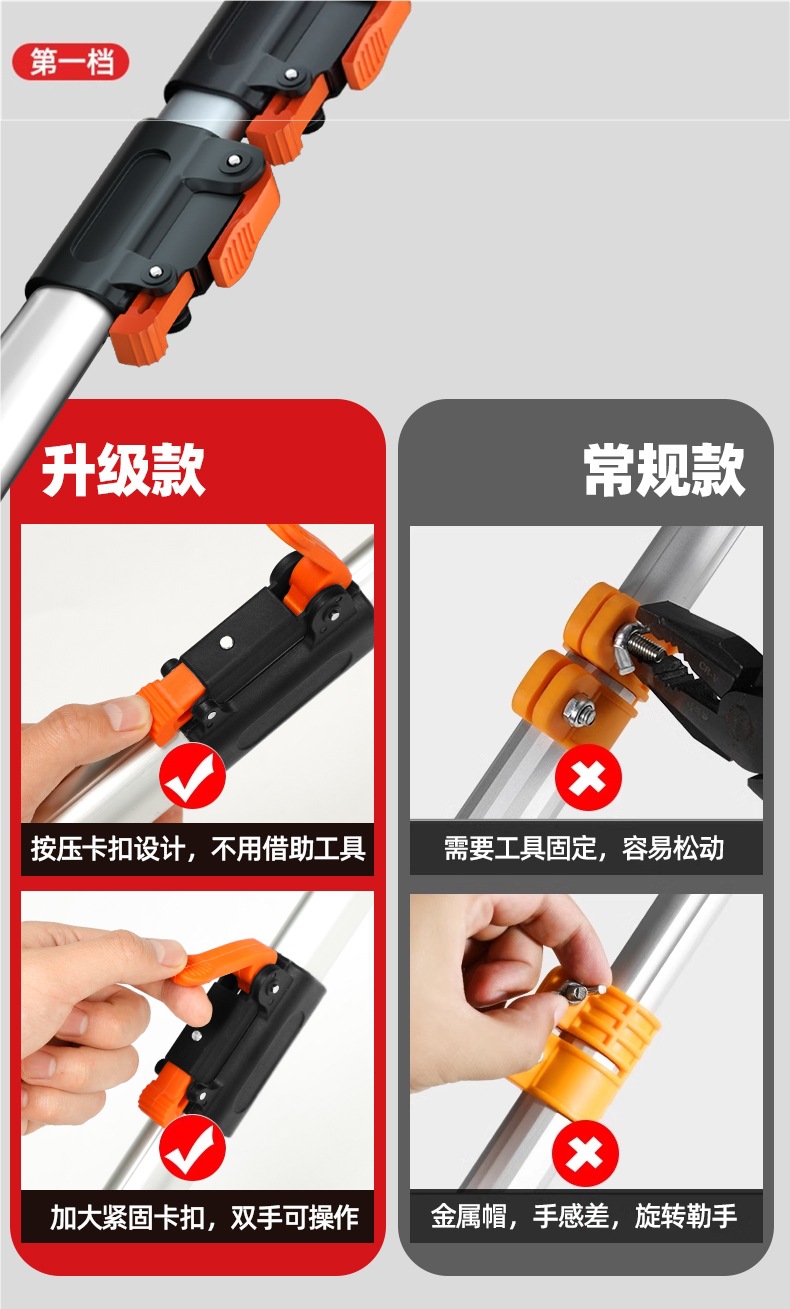 第一档

升级款

按压卡扣设计，不用借助工具

加大紧固卡扣，双手可操作

常规款

需要工具固定，容易松动

金属帽，手感差，旋转勒手