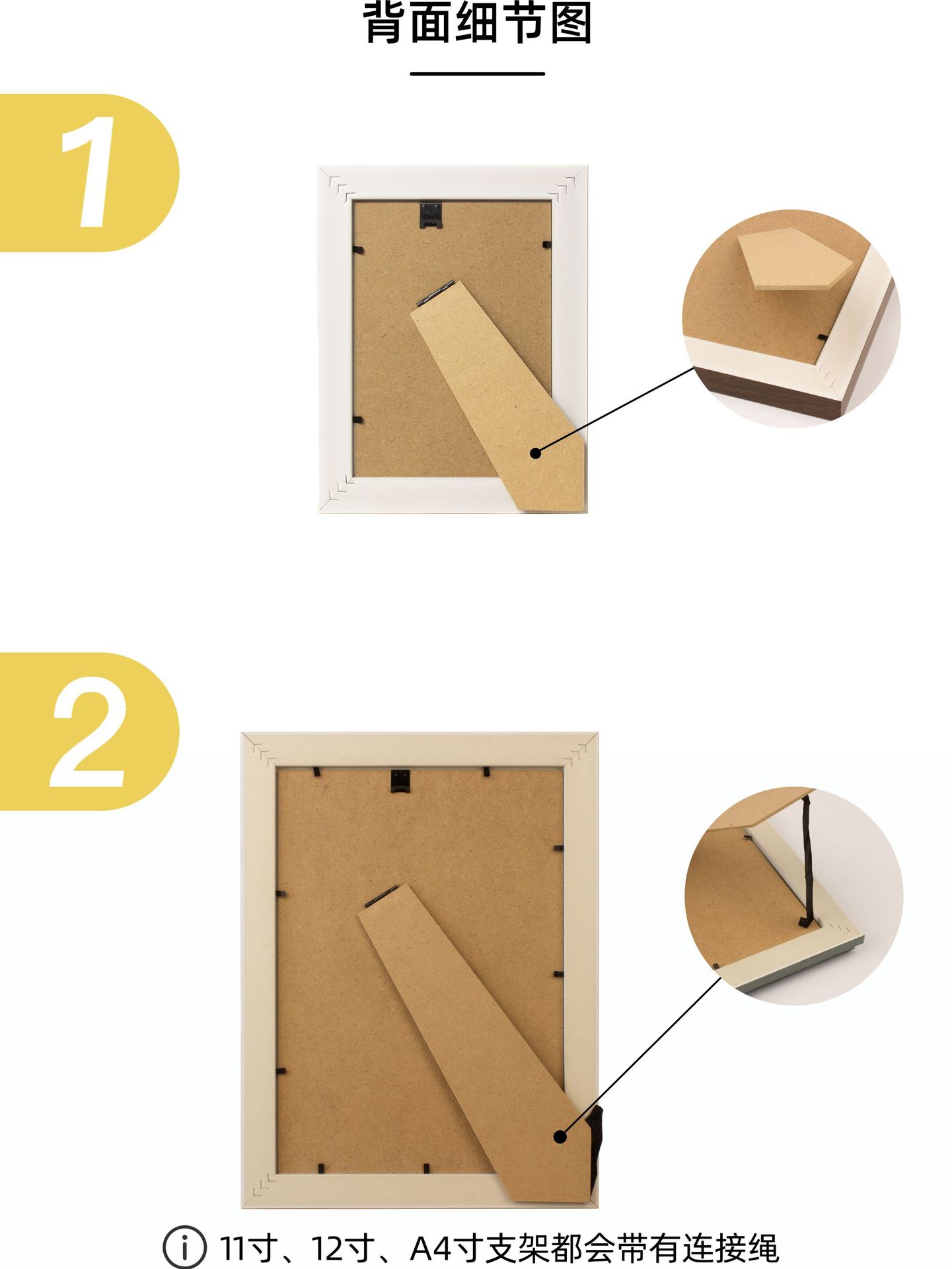 背面细节图

1

2

i 11寸、12寸、A4寸支架都会带有连接绳