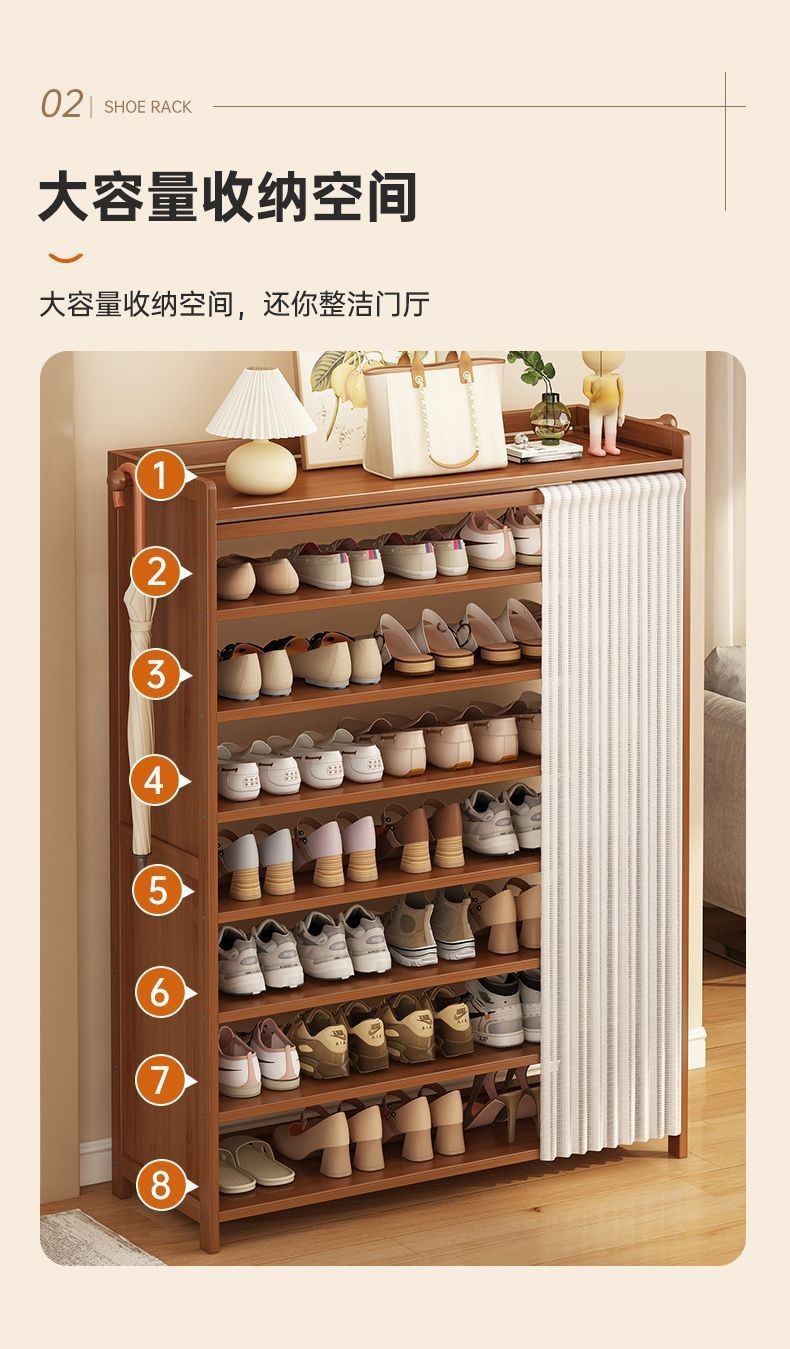 02 | SHOE RACK

大容量收纳空间

大容量收纳空间，还你整洁门厅

1
2
3
4
5
6
7
8