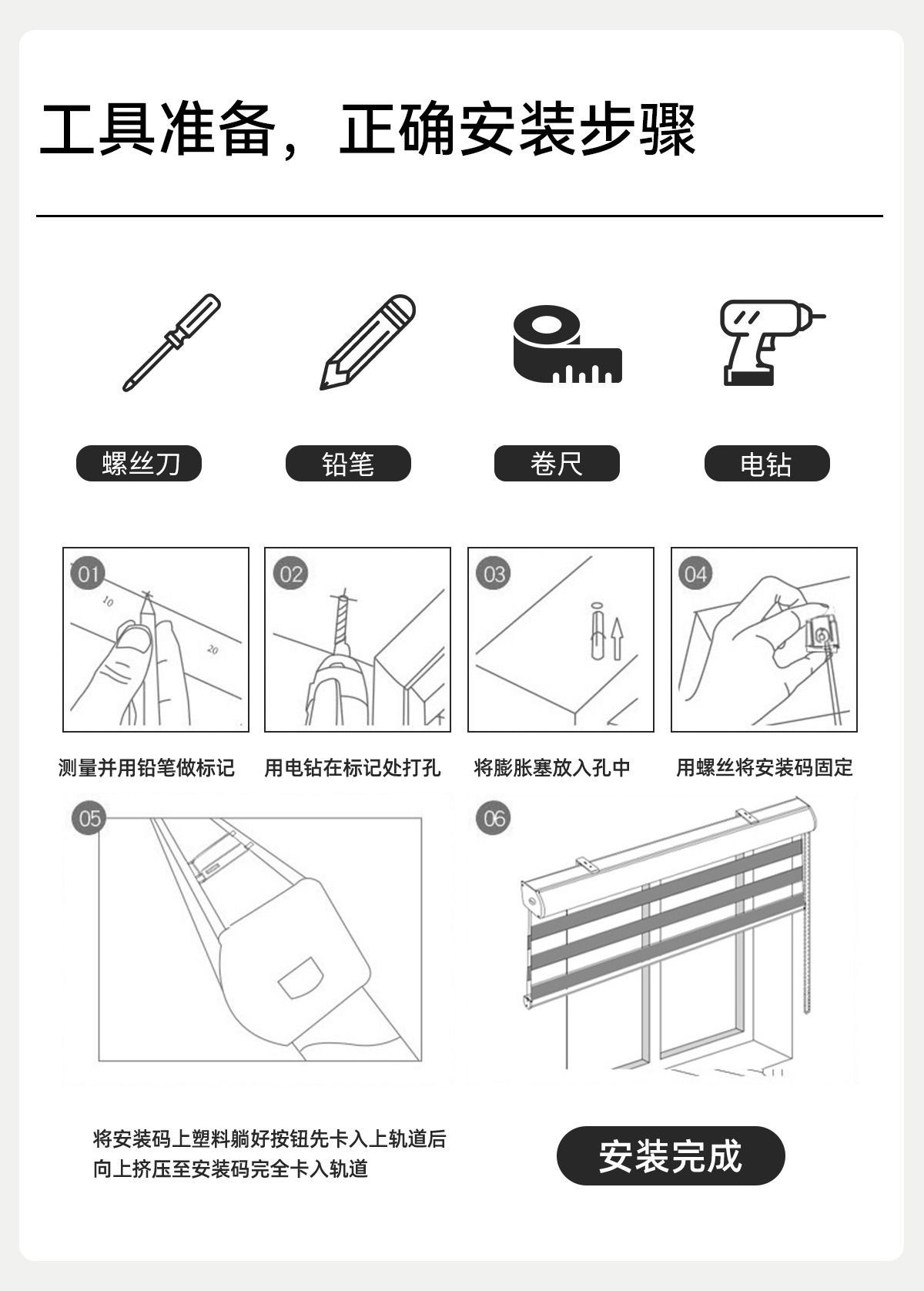 工具准备，正确安装步骤

螺丝刀

铅笔

卷尺

电钻

01

10

20

02

03

04

测量并用铅笔做标记

用电钻在标记处打孔

将膨胀塞放入孔中

用螺丝将安装码固定

05

06

将安装码上塑料躺好按钮先卡入上轨道后向上挤压至安装码完全卡入轨道

安装完成