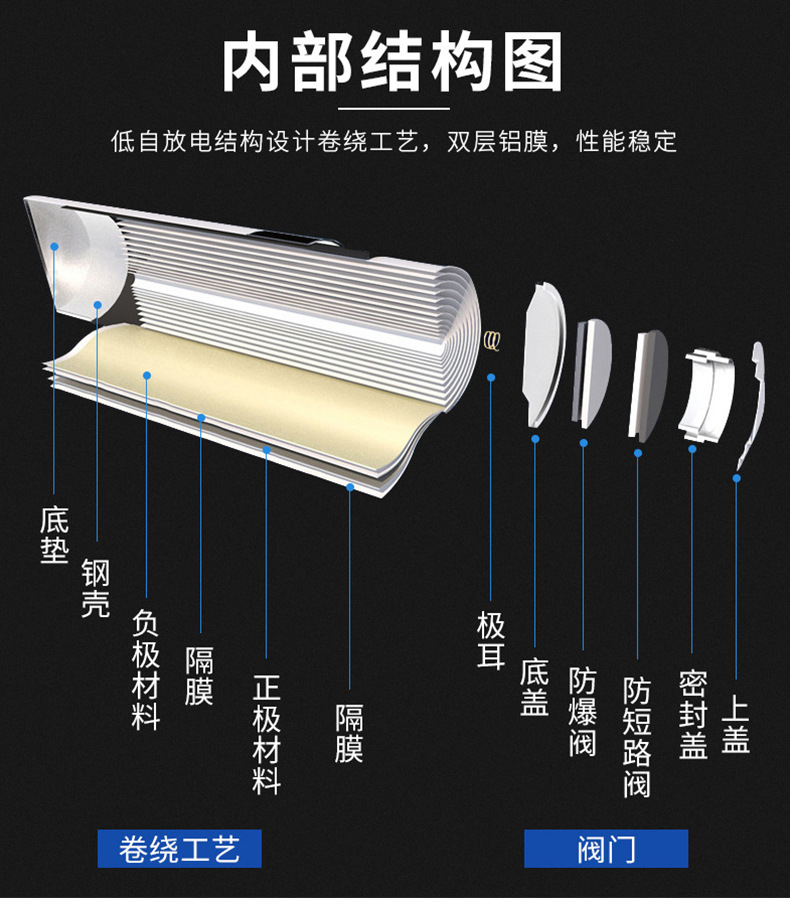 内部结构图

低自放电结构设计卷绕工艺，双层铝膜，性能稳定

底垫
钢壳
负极材料
隔膜
正极材料
隔膜
极耳
底盖
防爆阀
防短路阀
密封盖
上盖

卷绕工艺
阀门