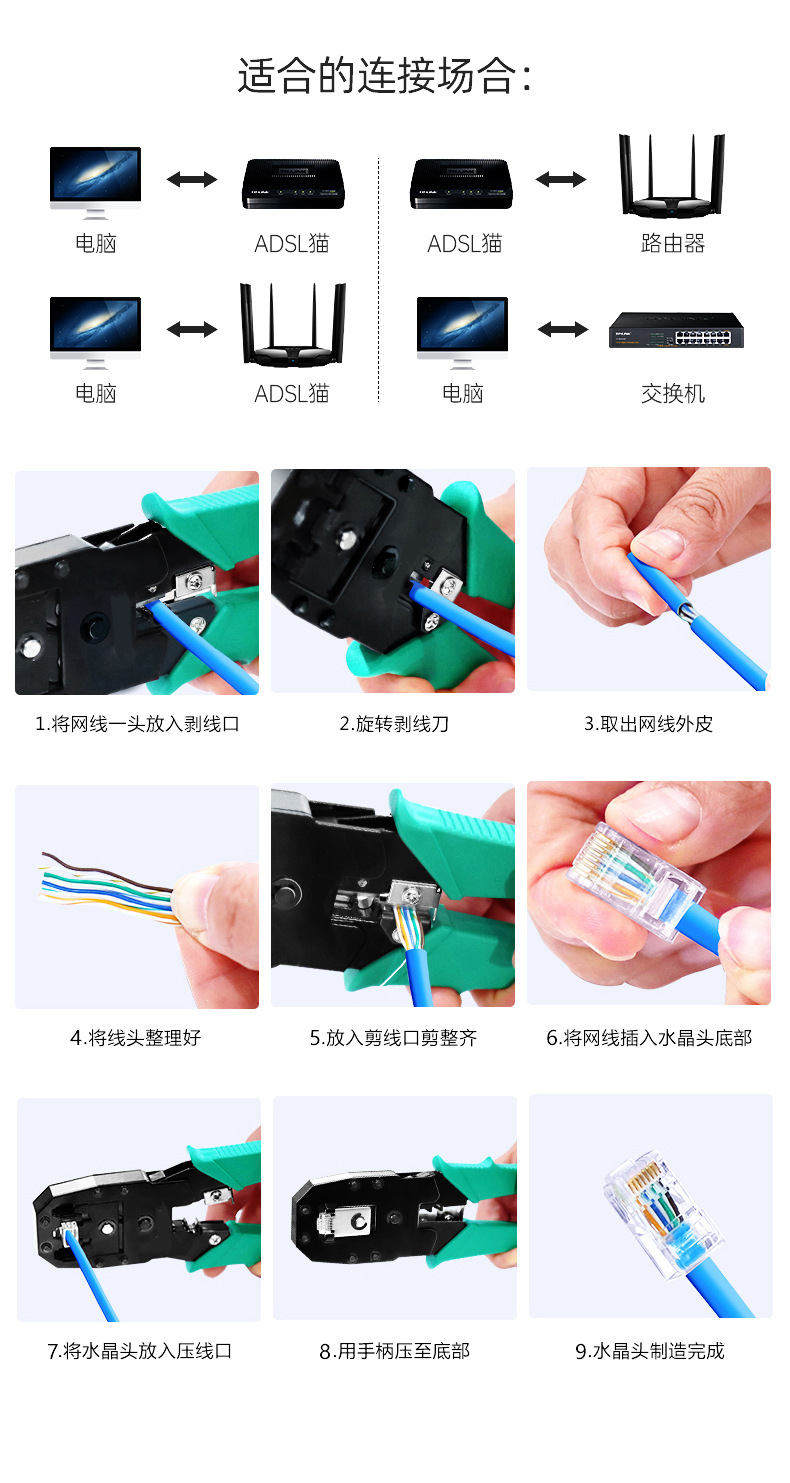 适合的连接场合:

电脑 ADSL猫

ADSL猫 路由器

电脑 ADSL猫

电脑 交换机

1.将网线一头放入剥线口

2.旋转剥线刀

3.取出网线外皮

4.将线头整理好

5.放入剪线口剪整齐

6.将网线插入水晶头底部

7.将水晶头放入压线口

8.用手柄压至底部

9.水晶头制造完成