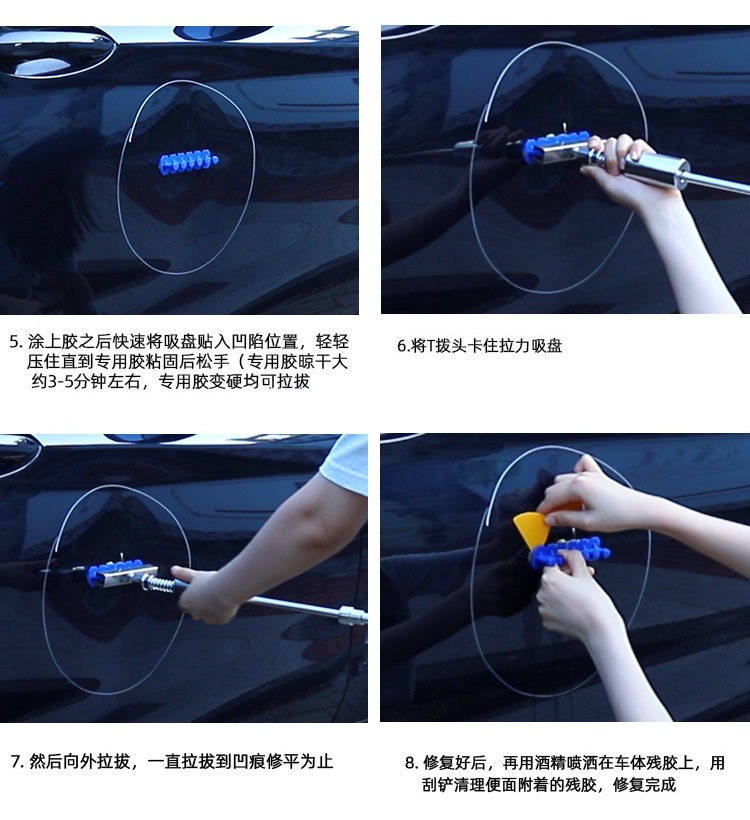 5. 涂上胶之后快速将吸盘贴入凹陷位置，轻轻压住直到专用胶粘固后松手（专用胶晾干大约3-5分钟左右，专用胶变硬均可拉拔

6.将T拔头卡住拉力吸盘

7. 然后向外拉拔，一直拉拔到凹痕修平为止

8. 修复好后，再用酒精喷洒在车体残胶上，用刮铲清理便面附着的残胶，修复完成