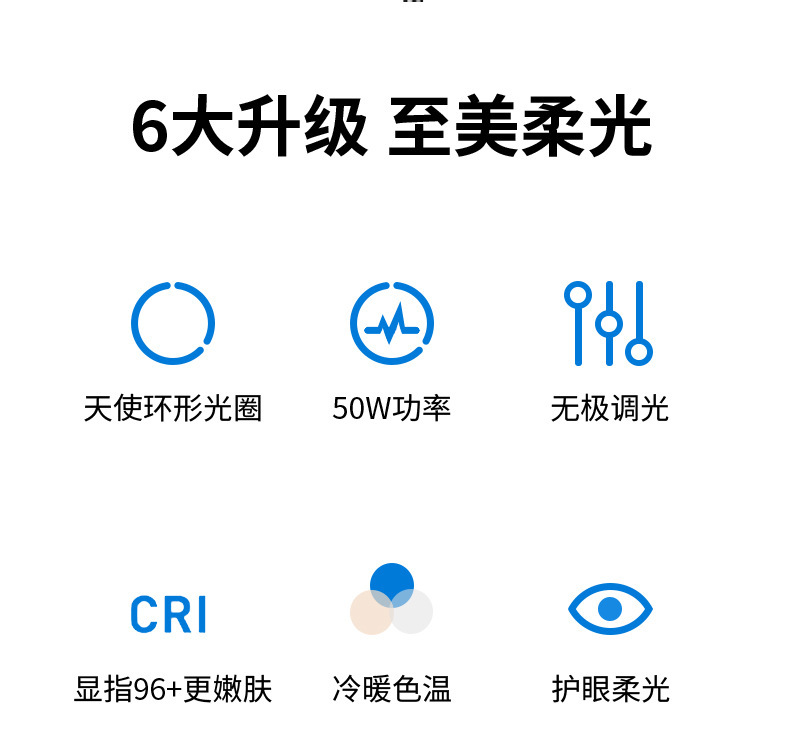 6大升级 至美柔光

天使环形光圈

50W功率

无极调光

CRI

显指96+更嫩肤

冷暖色温

护眼柔光