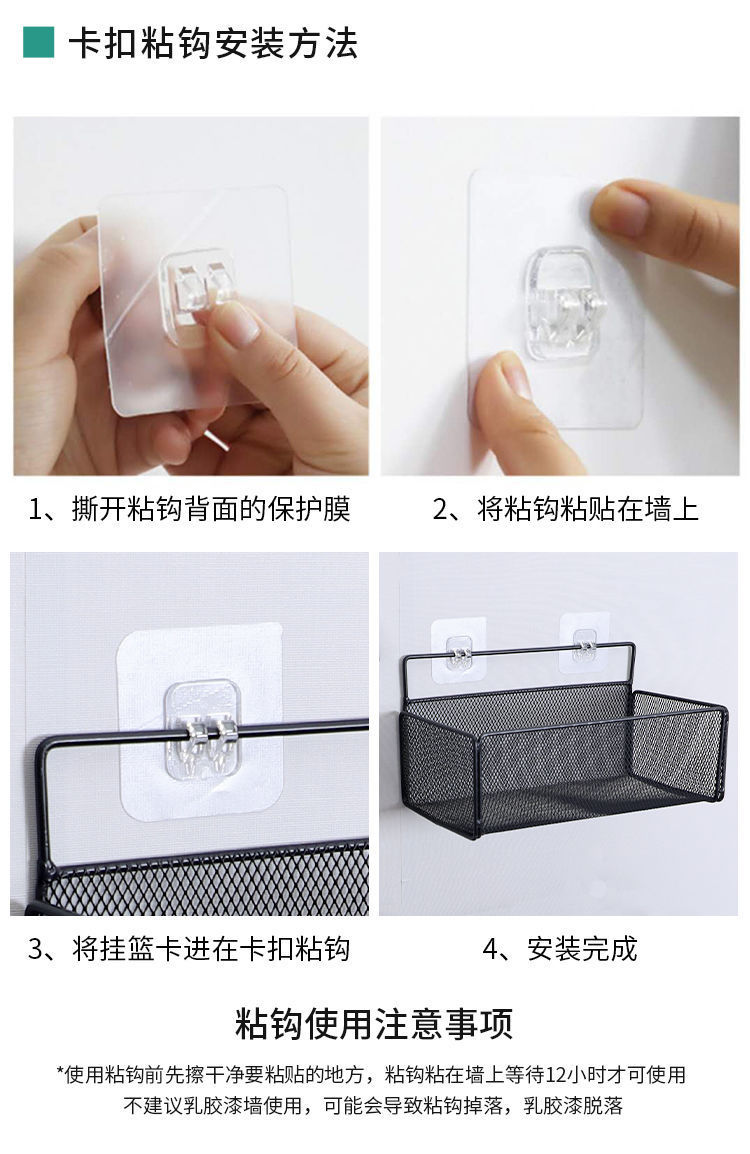 卡扣粘钩安装方法

1、撕开粘钩背面的保护膜

2、将粘钩粘贴在墙上

3、将挂篮卡进在卡扣粘钩

4、安装完成

粘钩使用注意事项

*使用粘钩前先擦干净要粘贴的地方，粘钩粘在墙上等待12小时才可使用
不建议乳胶漆墙使用，可能会导致粘钩掉落，乳胶漆脱落