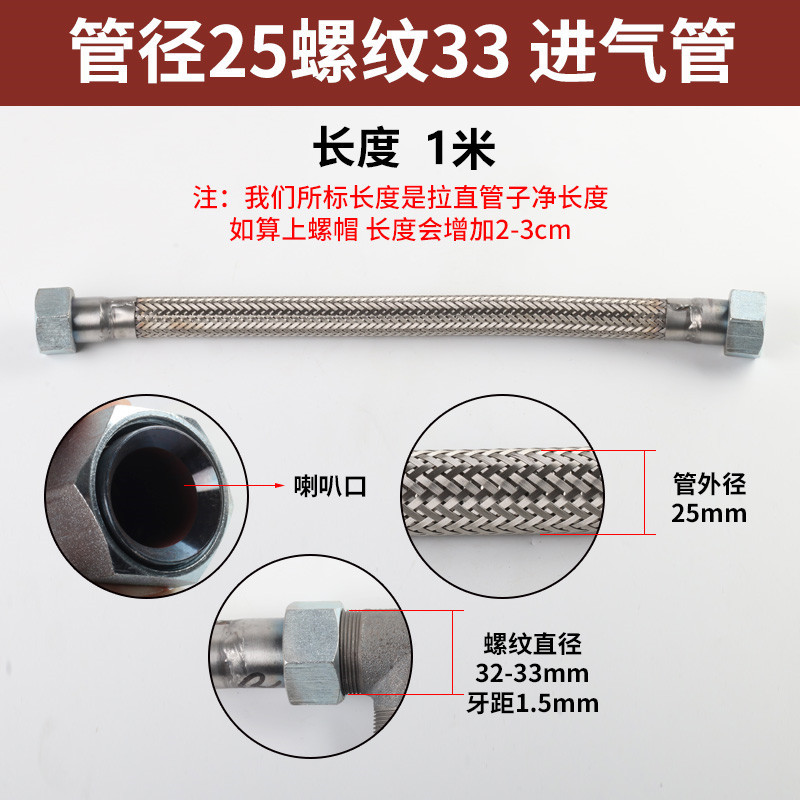 管径25螺纹33 进气管

长度 1米

注：我们所标长度是拉直管子净长度
如算上螺帽 长度会增加2-3cm

喇叭口

管外径
25mm

螺纹直径
32-33mm
牙距1.5mm