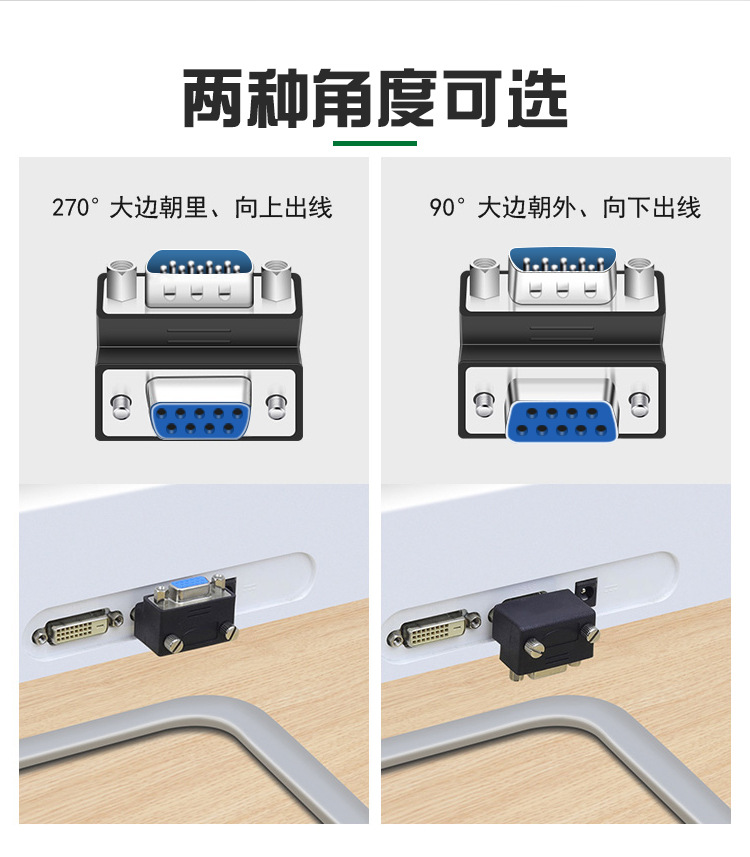 两种角度可选

270° 大边朝里、向上出线

90° 大边朝外、向下出线