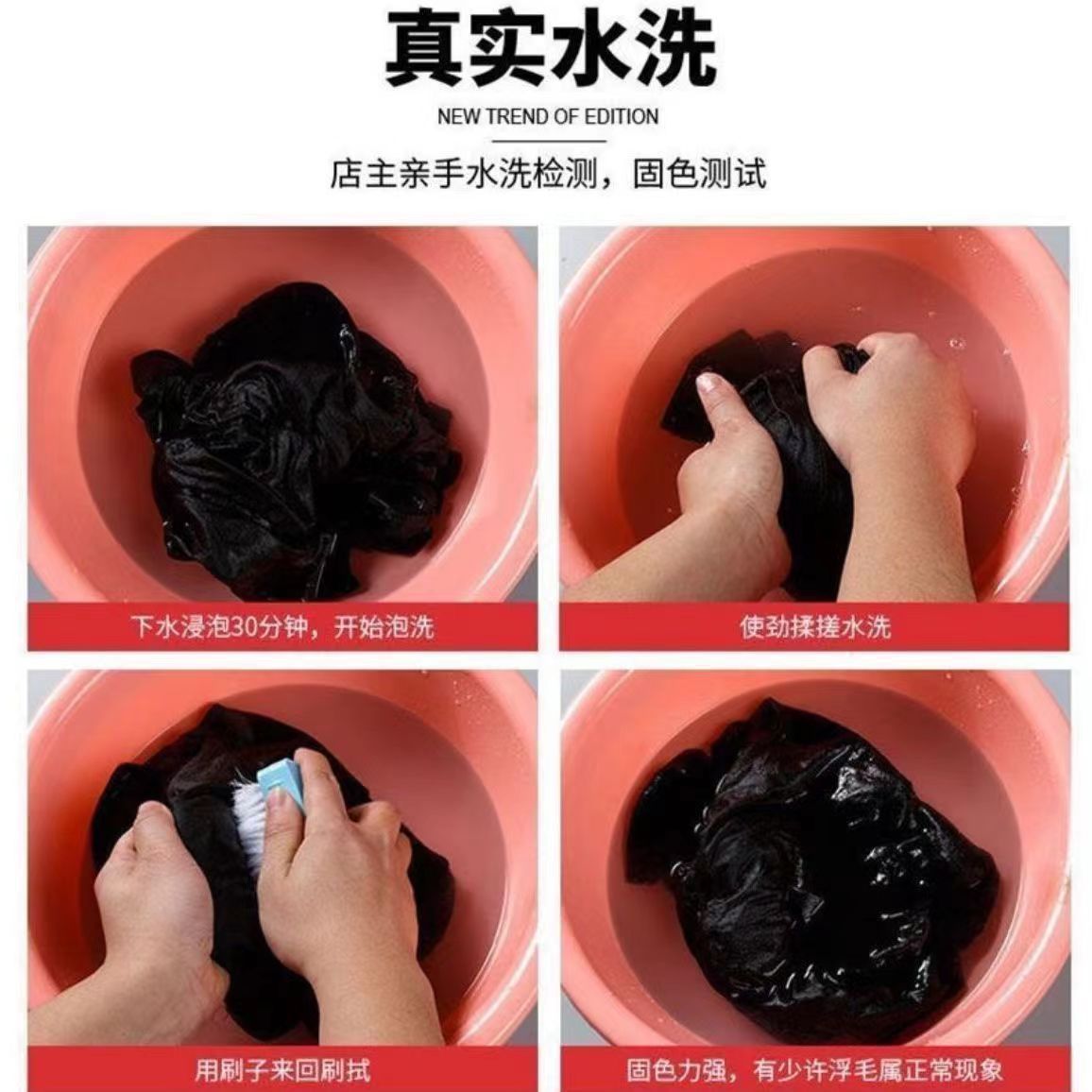 真实水洗

NEW TREND OF EDITION

店主亲手水洗检测，固色测试

下水浸泡30分钟，开始泡洗

使劲揉搓水洗

用刷子来回刷拭

固色力强，有少许浮毛属正常现象