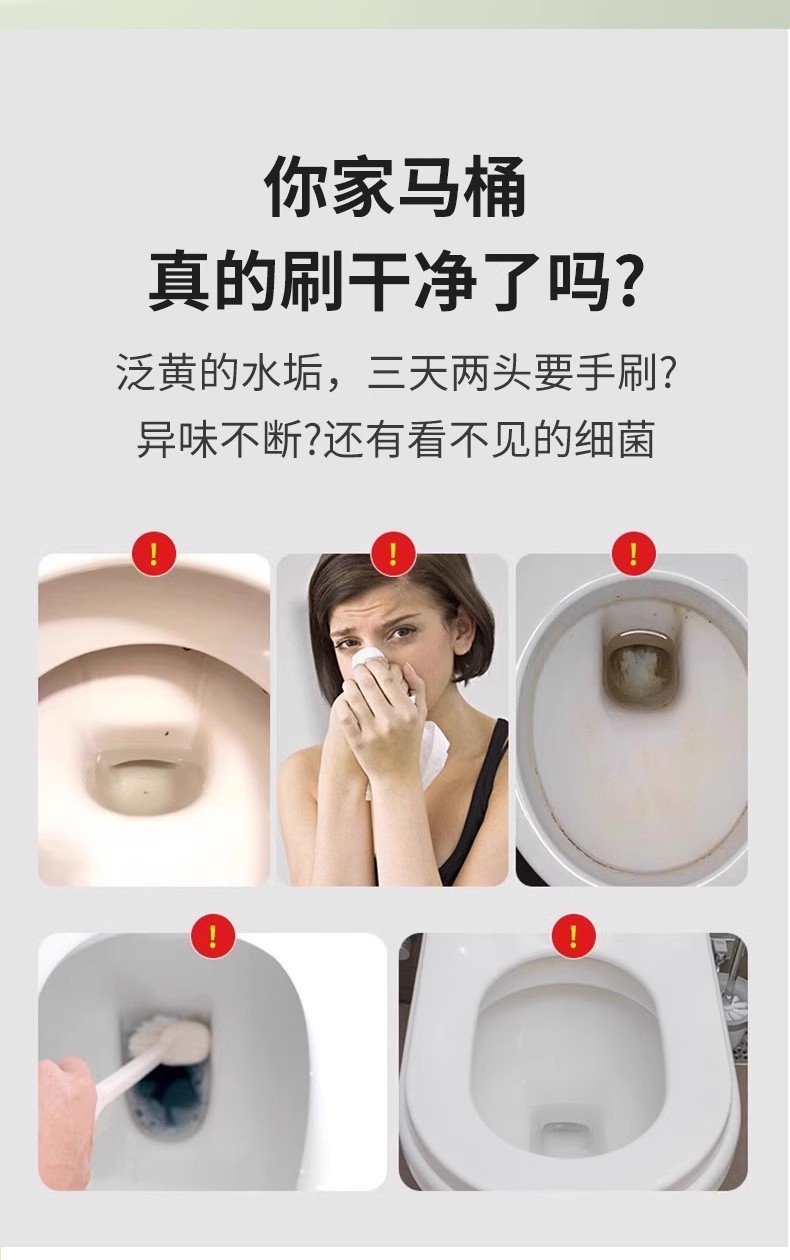 你家马桶
真的刷干净了吗?

泛黄的水垢，三天两头要手刷?
异味不断?还有看不见的细菌

!
!
!
!
!