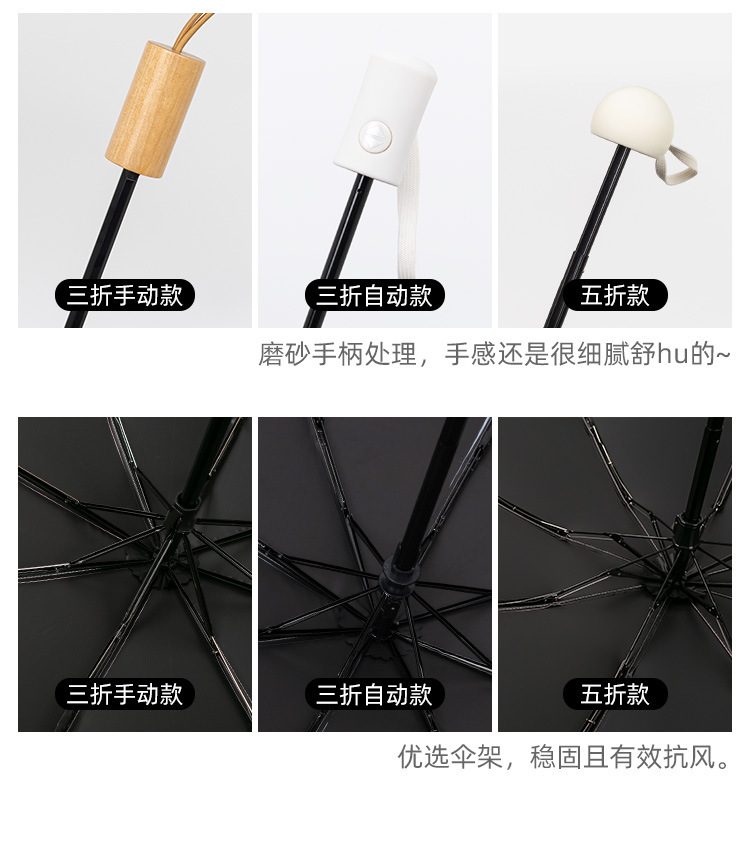 三折手动款

三折自动款

五折款

磨砂手柄处理，手感还是很细腻舒hu的~

三折手动款

三折自动款

五折款

优选伞架，稳固且有效抗风。