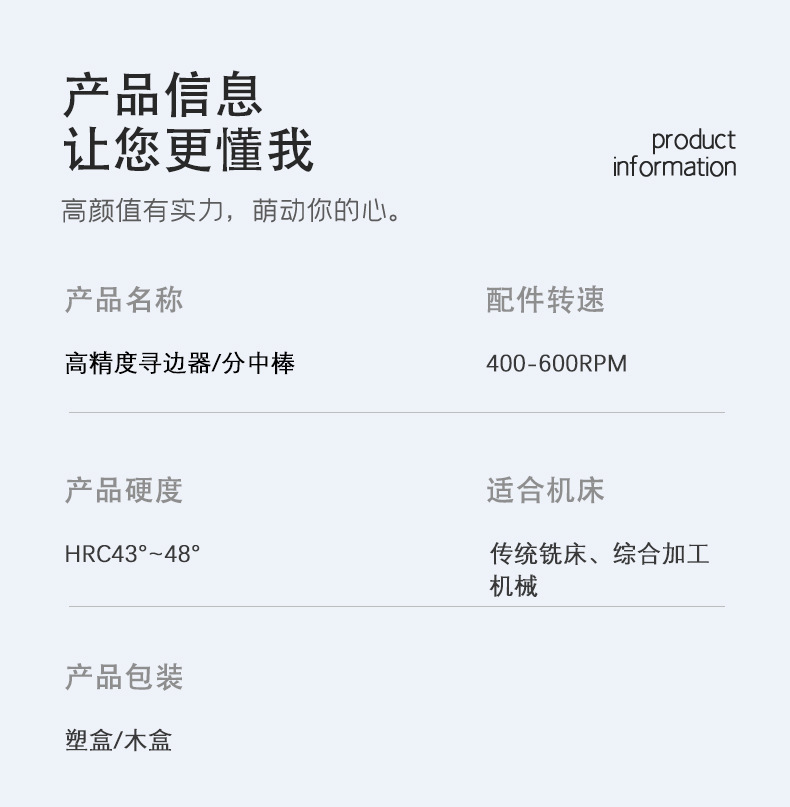 产品信息
让您更懂我

product
information

高颜值有实力，萌动你的心。

产品名称

高精度寻边器/分中棒

配件转速

400-600RPM

产品硬度

HRC43°~48°

适合机床

传统铣床、综合加工机械

产品包装

塑盒/木盒