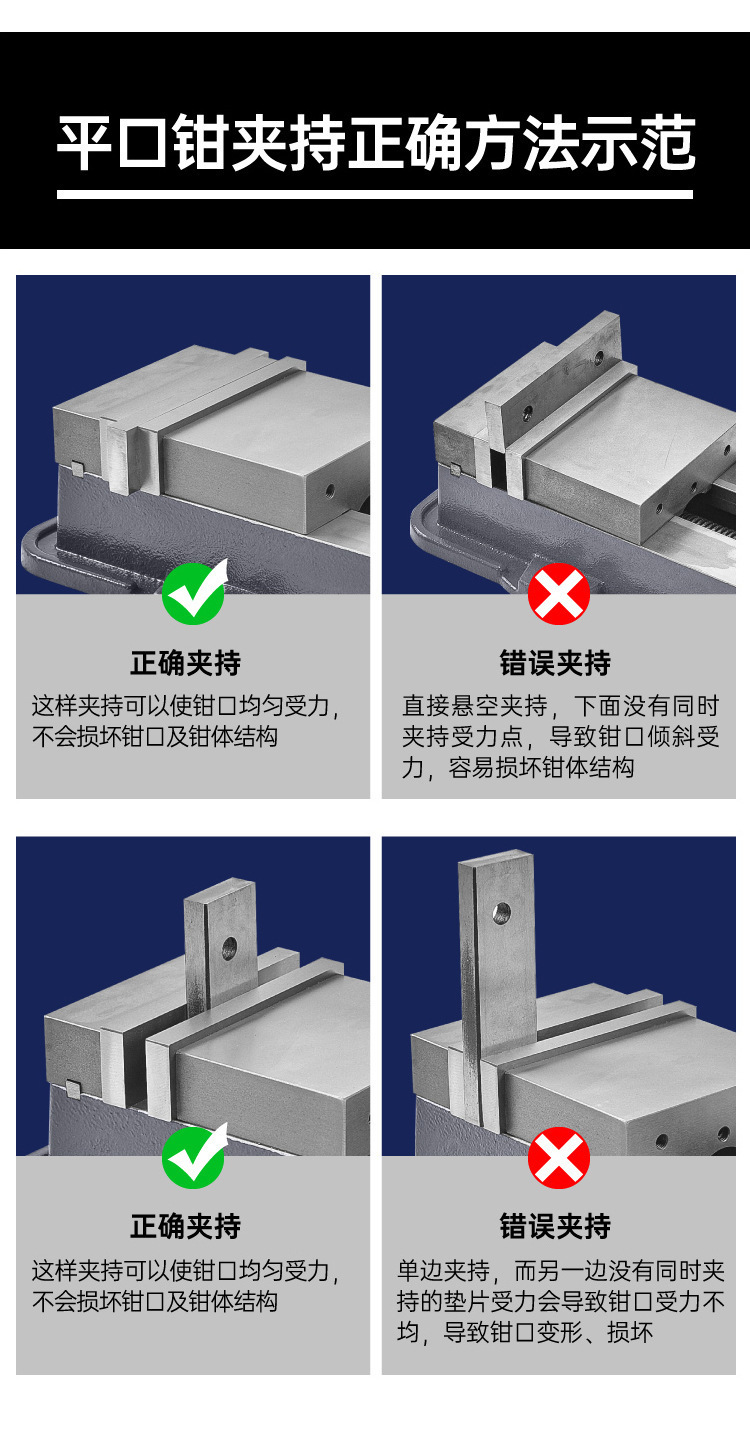 平口钳夹持正确方法示范

正确夹持

这样夹持可以使钳口均匀受力，不会损坏钳口及钳体结构

错误夹持

直接悬空夹持，下面没有同时夹持受力点，导致钳口倾斜受力，容易损坏钳体结构

正确夹持

这样夹持可以使钳口均匀受力，不会损坏钳口及钳体结构

错误夹持

单边夹持，而另一边没有同时夹持的垫片受力会导致钳口受力不均，导致钳口变形、损坏