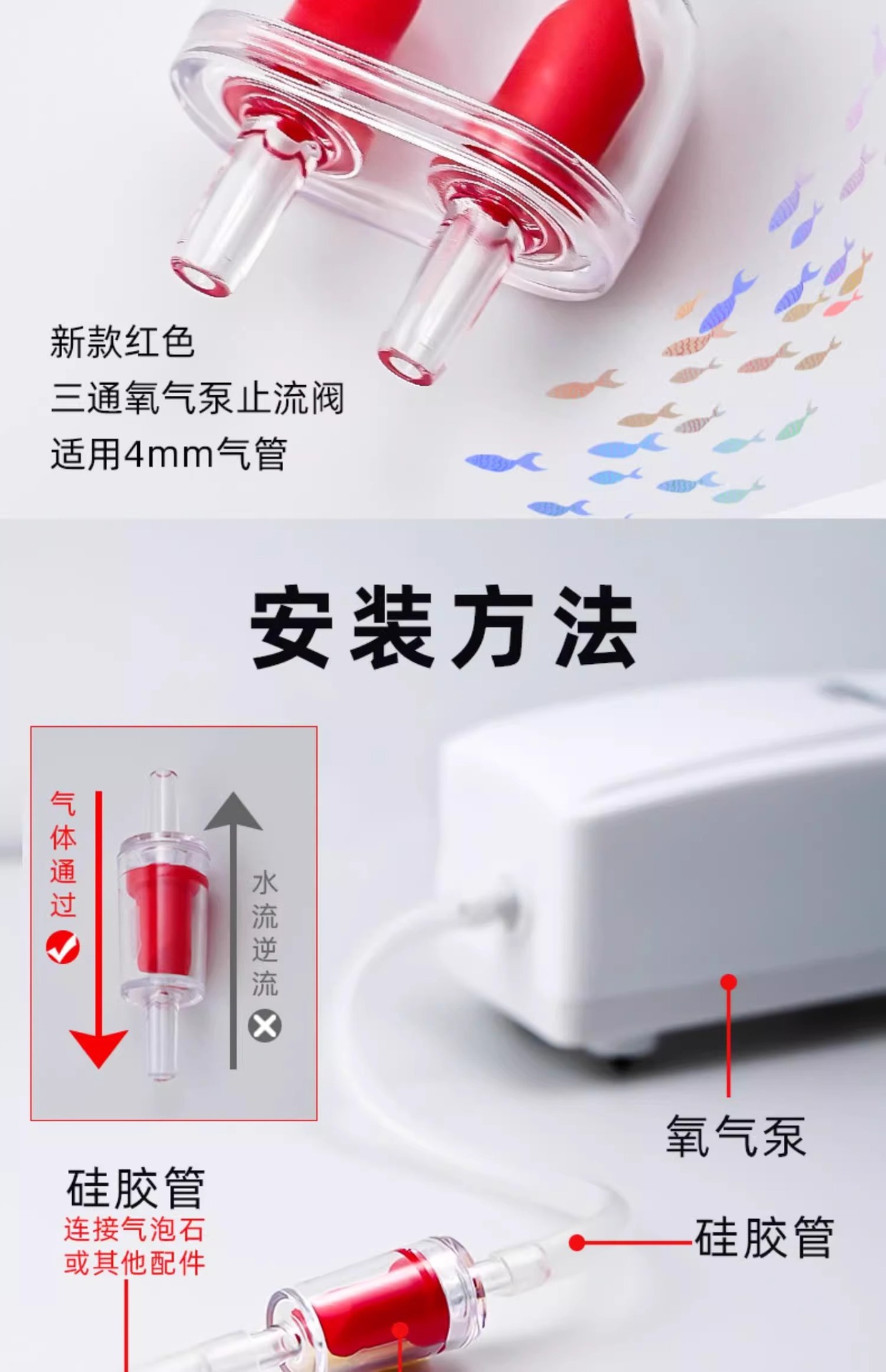 新款红色
三通氧气泵止流阀
适用4mm气管

安装方法

气体通过

水流逆流

氧气泵

硅胶管
连接气泡石
或其他配件

硅胶管