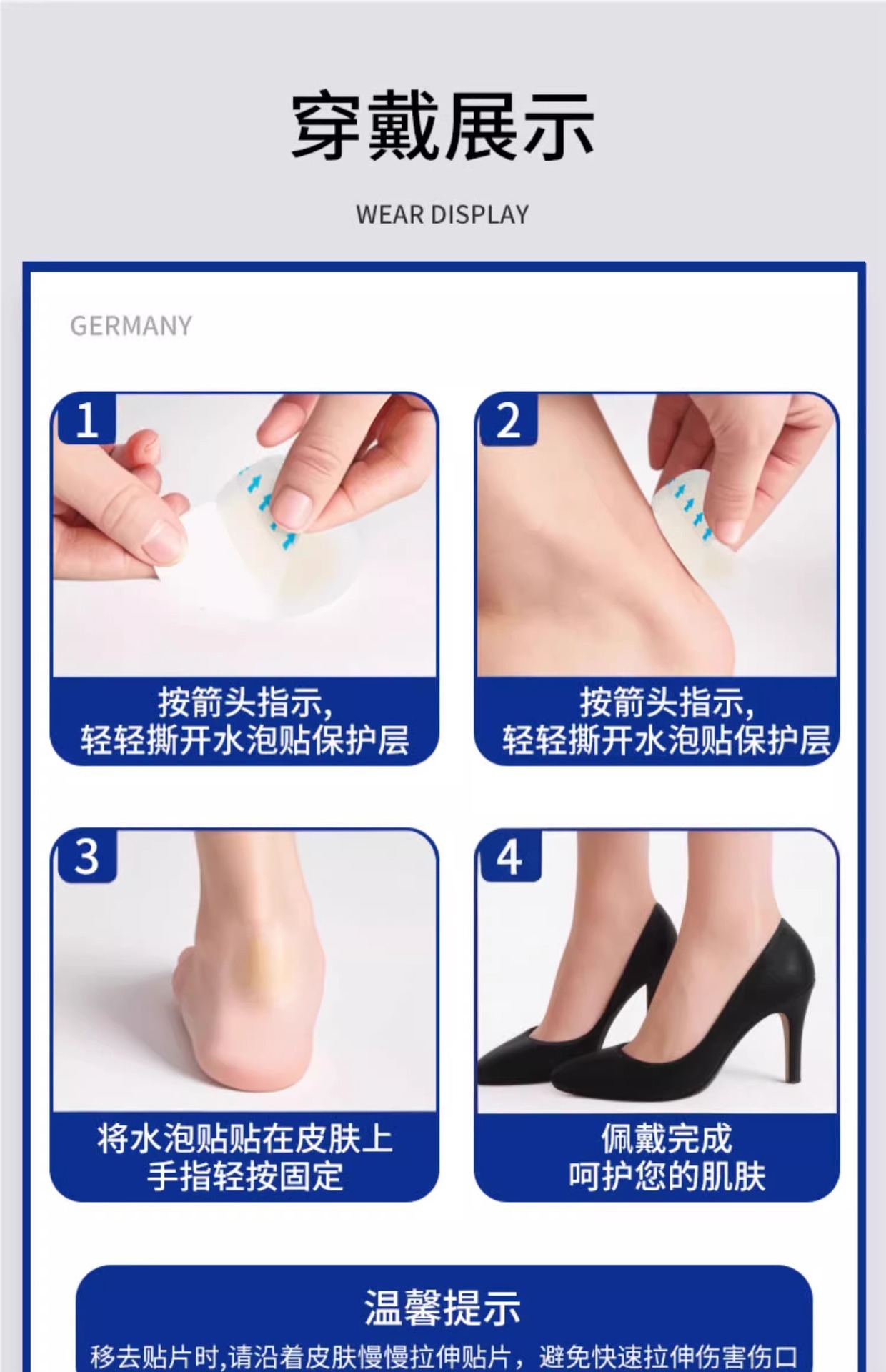 穿戴展示

WEAR DISPLAY

GERMANY

1

按箭头指示,
轻轻撕开水泡贴保护层

2

按箭头指示,
轻轻撕开水泡贴保护层

3

将水泡贴贴在皮肤上
手指轻按固定

4

佩戴完成
呵护您的肌肤

温馨提示

移去贴片时,请沿着皮肤慢慢拉伸贴片，避免快速拉伸伤害伤口