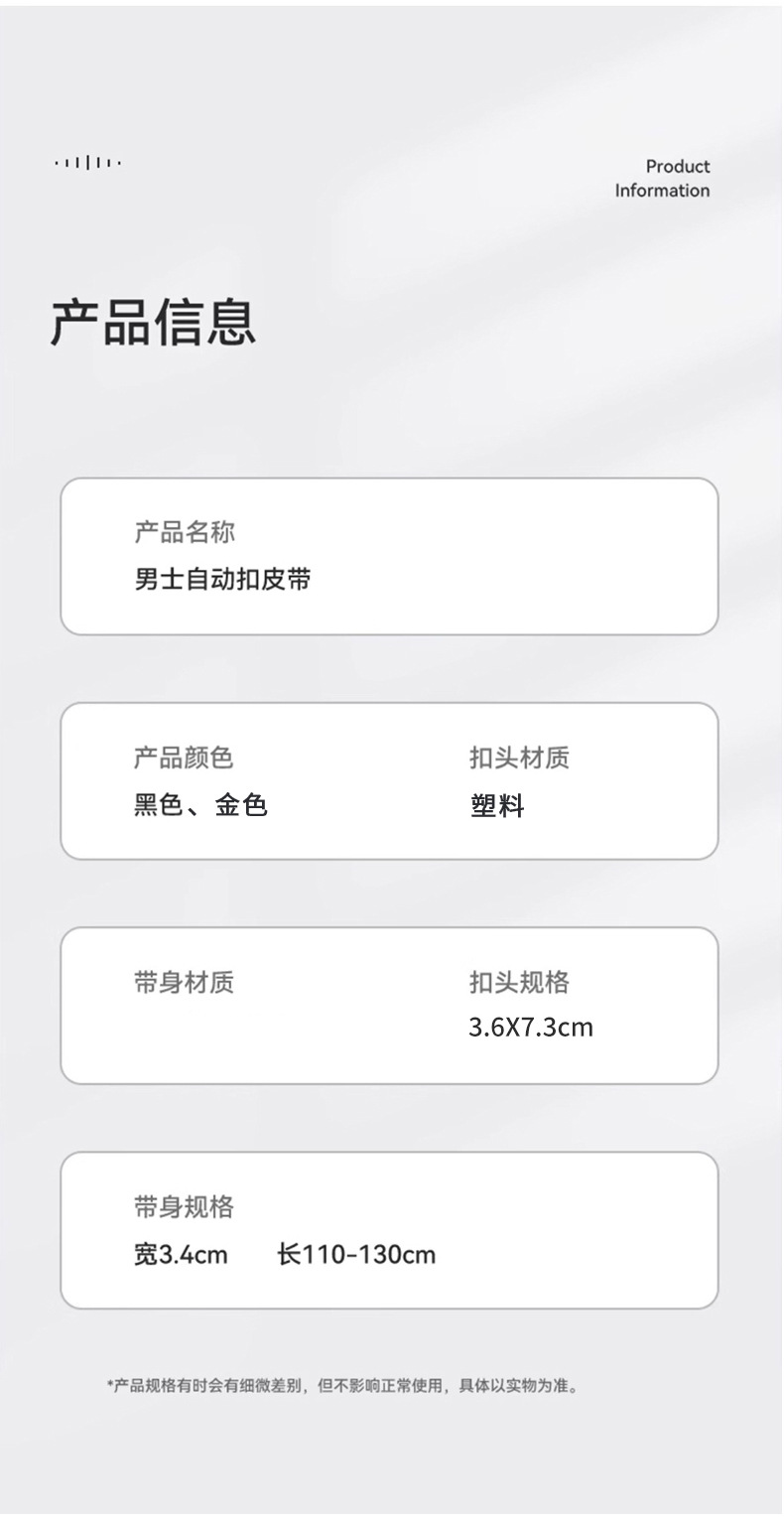 Product
Information

产品信息

产品名称
男士自动扣皮带

产品颜色
黑色、金色

扣头材质
塑料

带身材质

扣头规格
3.6X7.3cm

带身规格
宽3.4cm 长110-130cm

*产品规格有时会有细微差别，但不影响正常使用，具体以实物为准。