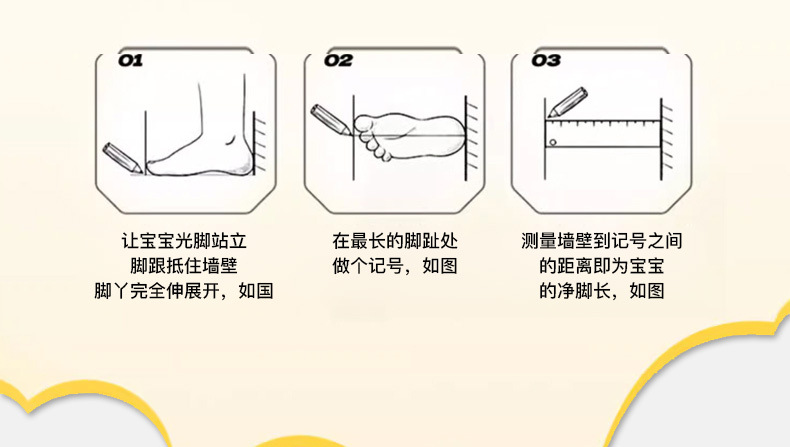 01

让宝宝光脚站立
脚跟抵住墙壁
脚丫完全伸展开，如国

02

在最长的脚趾处
做个记号，如图

03

测量墙壁到记号之间
的距离即为宝宝
的净脚长，如图