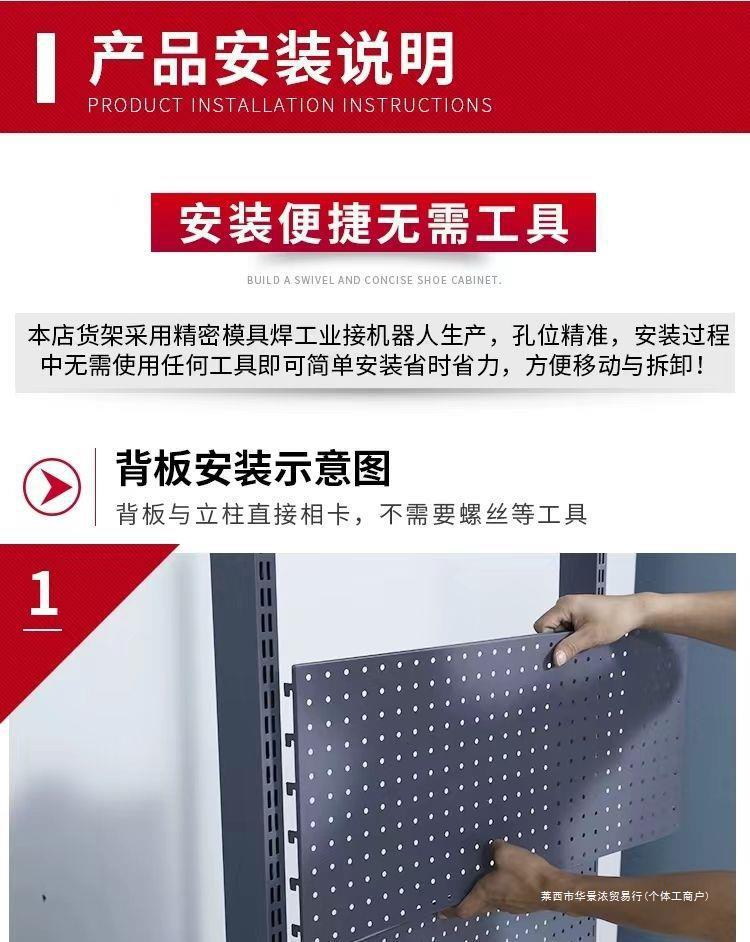 产品安装说明
PRODUCT INSTALLATION INSTRUCTIONS

安装便捷无需工具
BUILD A SWIVEL AND CONCISE SHOE CABINET.

本店货架采用精密模具焊工业接机器人生产，孔位精准，安装过程中无需使用任何工具即可简单安装省时省力，方便移动与拆卸！

背板安装示意图
背板与立柱直接相卡，不需要螺丝等工具

1

莱西市华景浓贸易行(个体工商户)