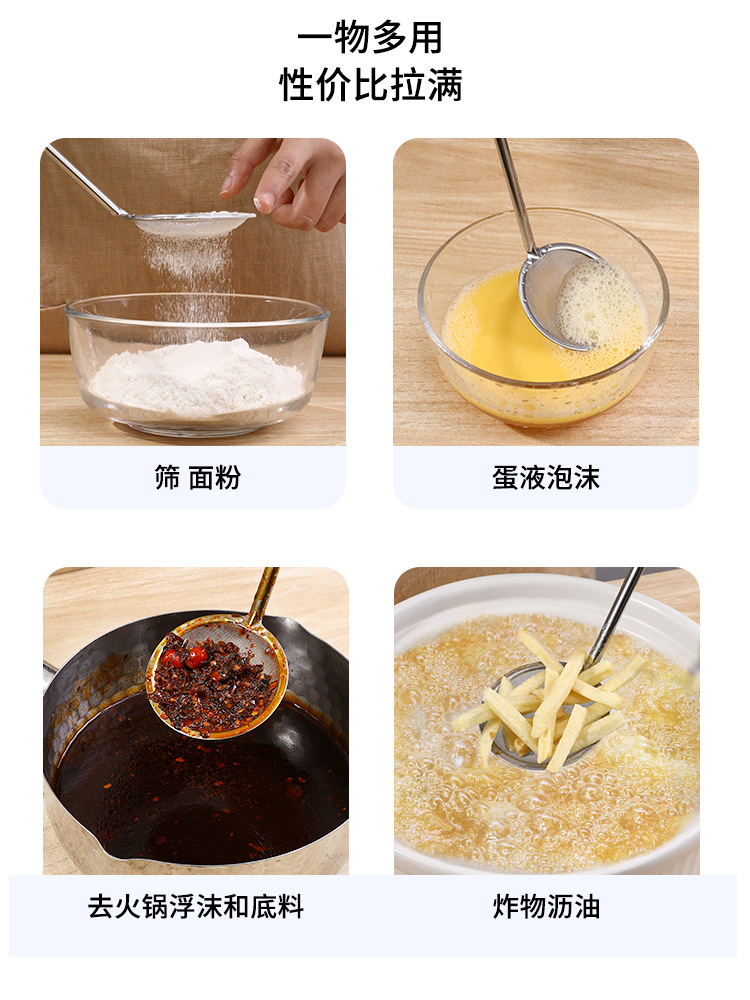 一物多用
性价比拉满

筛 面粉

蛋液泡沫

去火锅浮沫和底料

炸物沥油