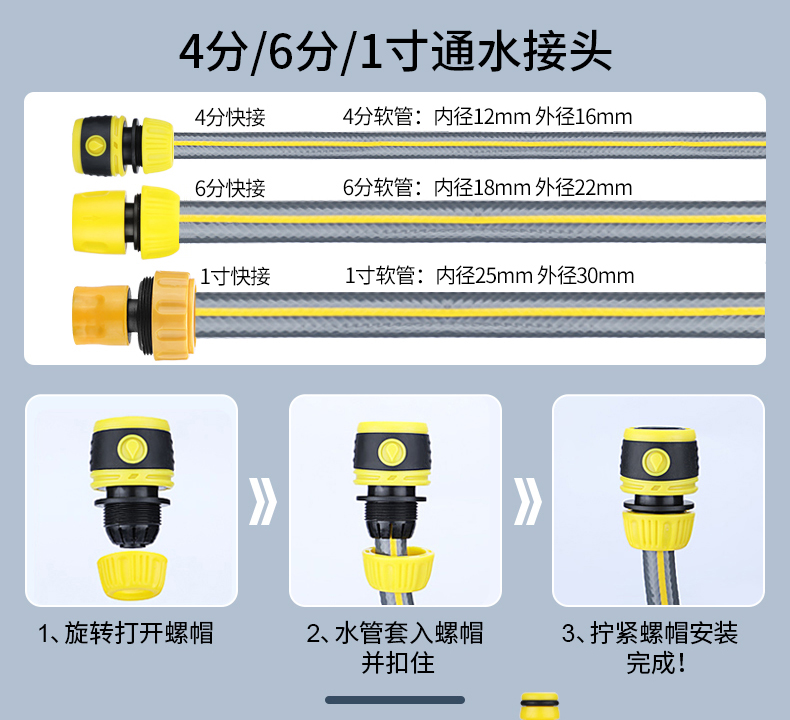 4分/6分/1寸通水接头

4分快接 4分软管：内径12mm 外径16mm

6分快接 6分软管：内径18mm 外径22mm

1寸快接 1寸软管：内径25mm 外径30mm

1、旋转打开螺帽

2、水管套入螺帽并扣住

3、拧紧螺帽安装完成！