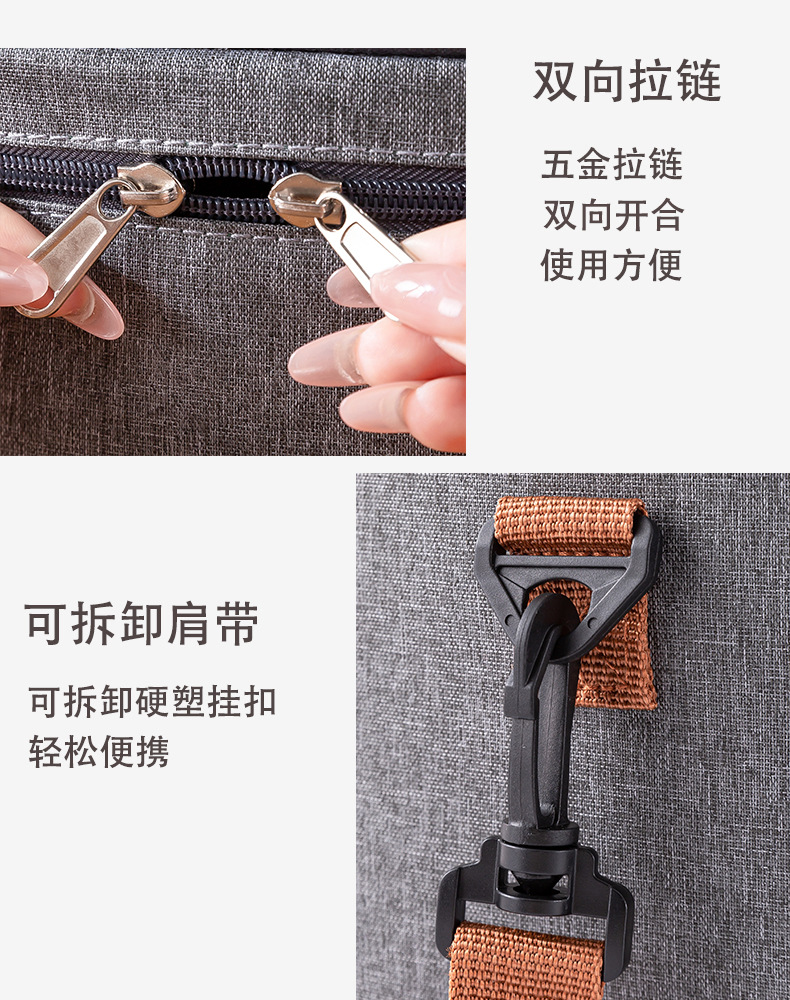 双向拉链

五金拉链
双向开合
使用方便

可拆卸肩带

可拆卸硬塑挂扣
轻松便携