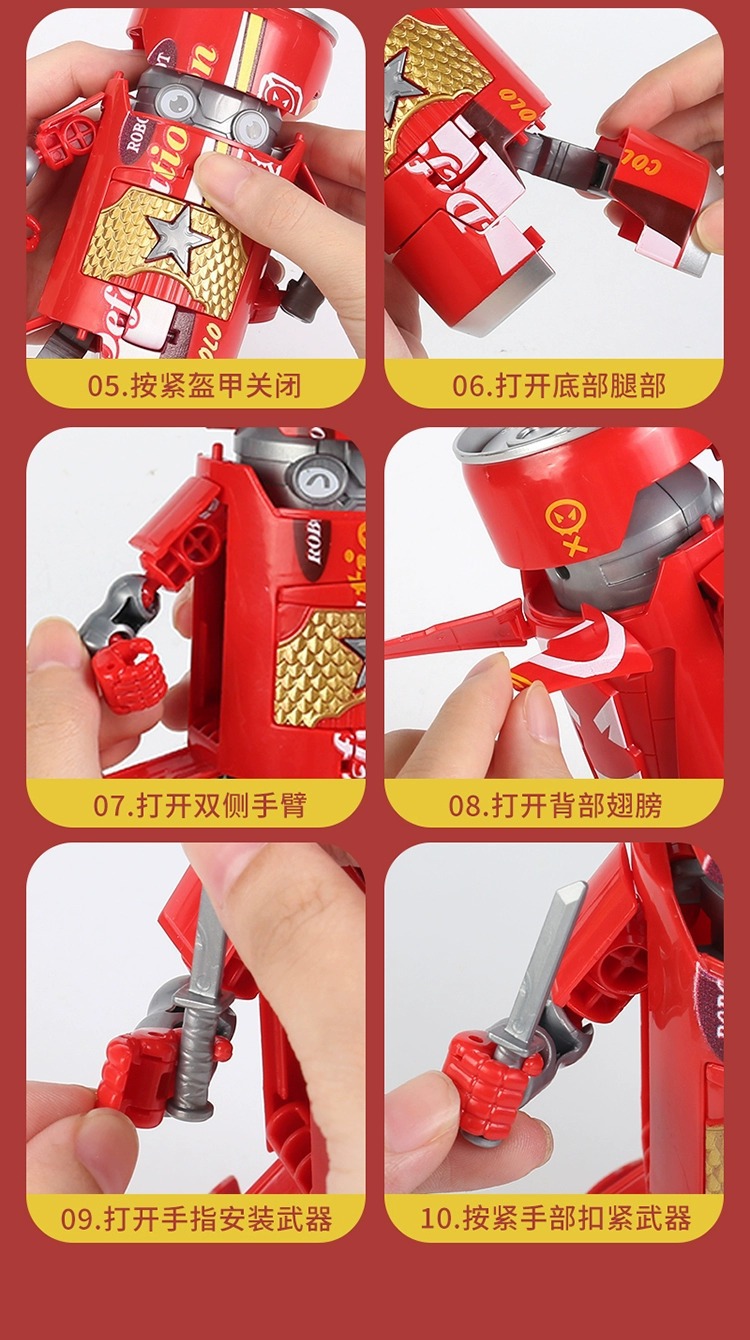 05.按紧盔甲关闭

06.打开底部腿部

07.打开双侧手臂

08.打开背部翅膀

09.打开手指安装武器

10.按紧手部扣紧武器