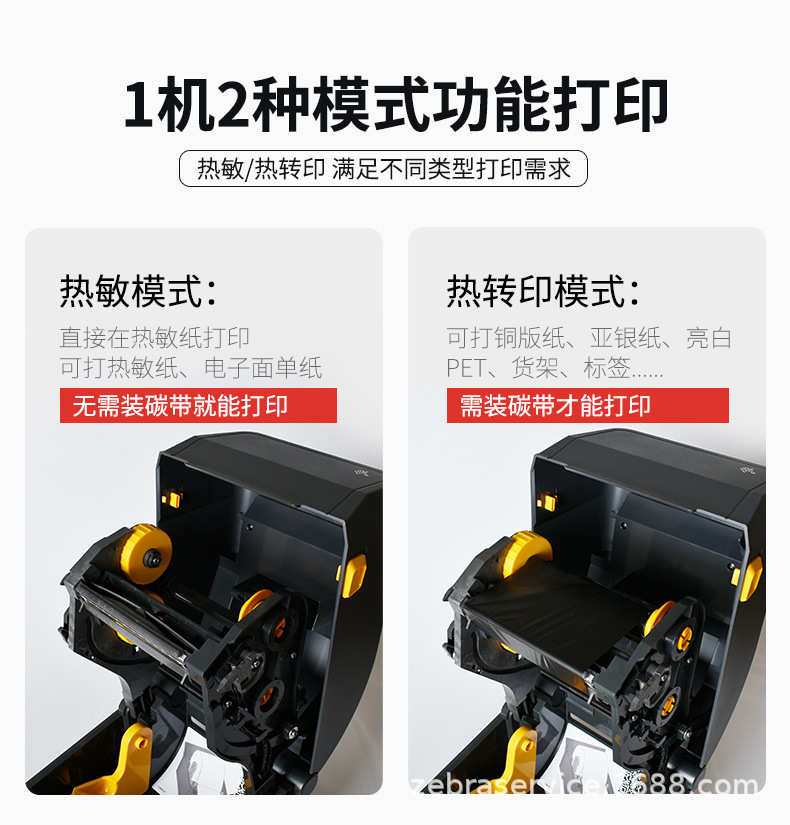 1机2种模式功能打印

热敏/热转印 满足不同类型打印需求

热敏模式：

直接在热敏纸打印
可打热敏纸、电子面单纸

无需装碳带就能打印

热转印模式：

可打铜版纸、亚银纸、亮白PET、货架、标签......

需装碳带才能打印

zebraservice.1688.com