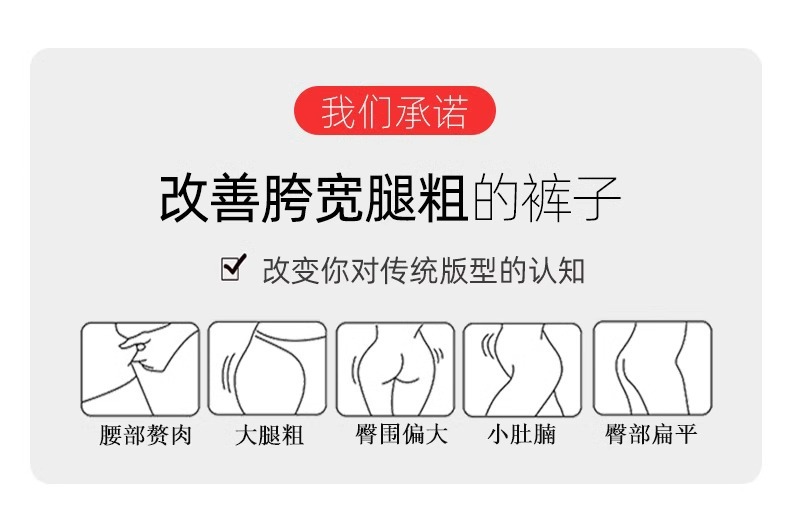 我们承诺

改善胯宽腿粗的裤子

☑ 改变你对传统版型的认知

腰部赘肉

大腿粗

臀围偏大

小肚腩

臀部扁平