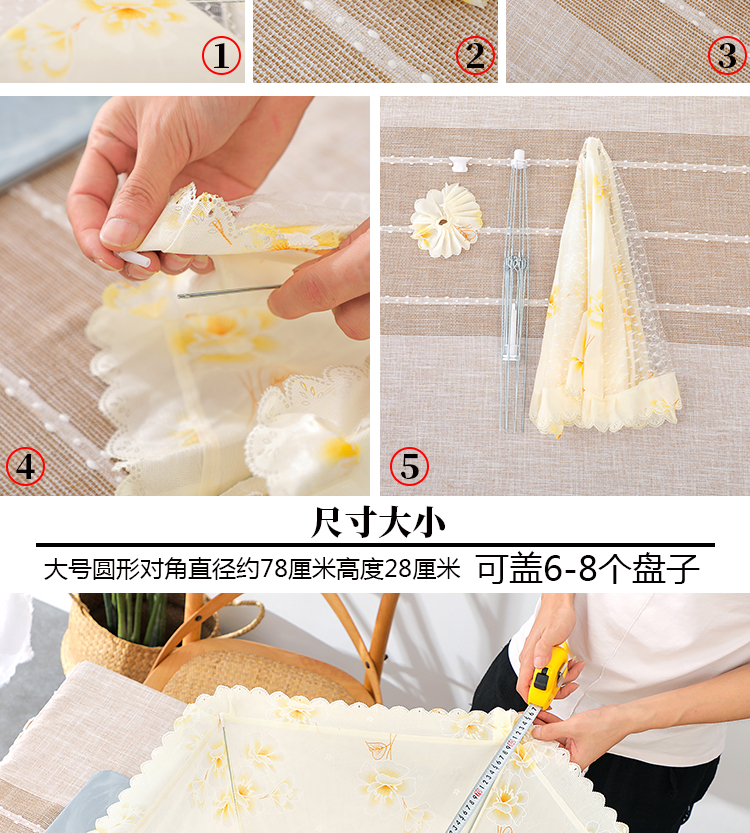 ①

②

③

④

⑤

尺寸大小

大号圆形对角直径约78厘米高度28厘米 可盖6-8个盘子