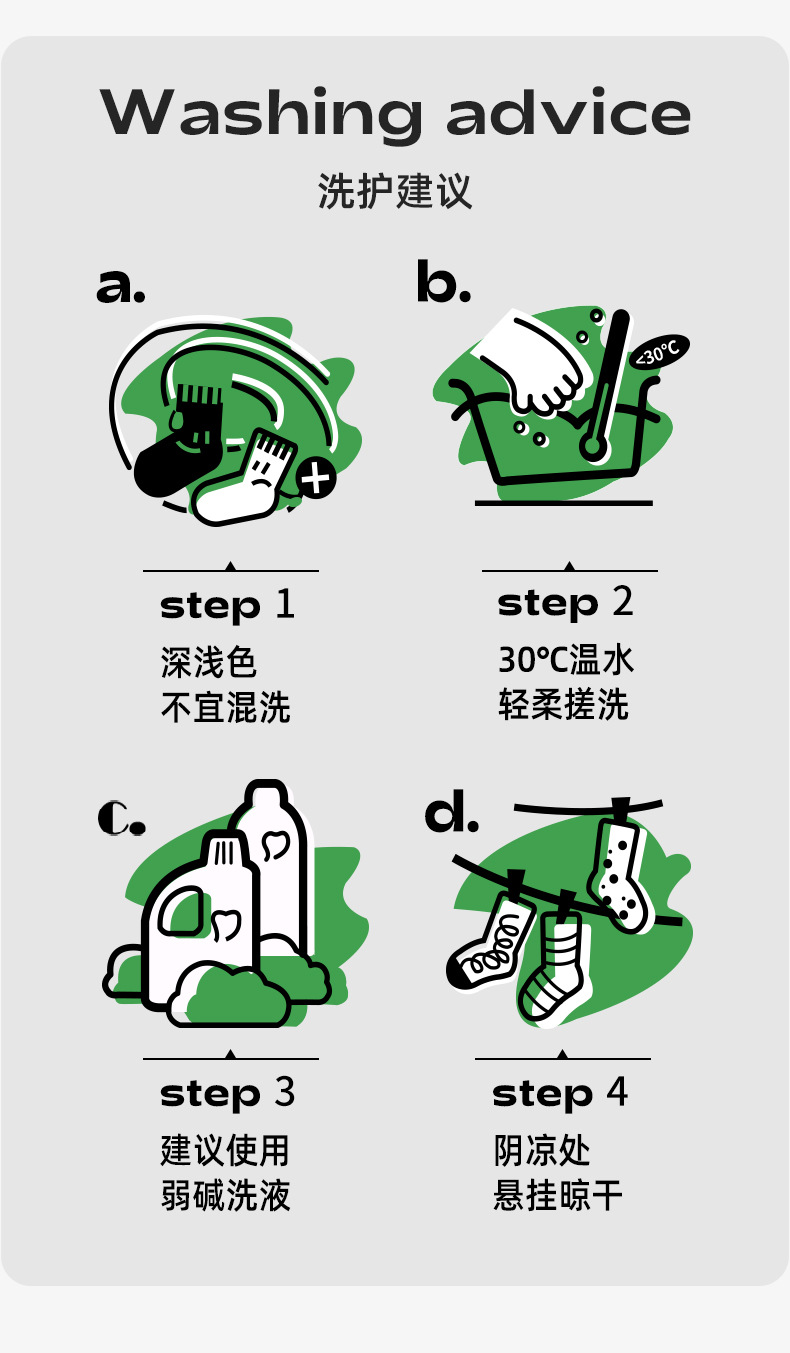 Washing advice
洗护建议

a.

step 1
深浅色
不宜混洗

b.

<30℃

step 2
30℃温水
轻柔搓洗

c.

step 3
建议使用
弱碱洗液

d.

step 4
阴凉处
悬挂晾干