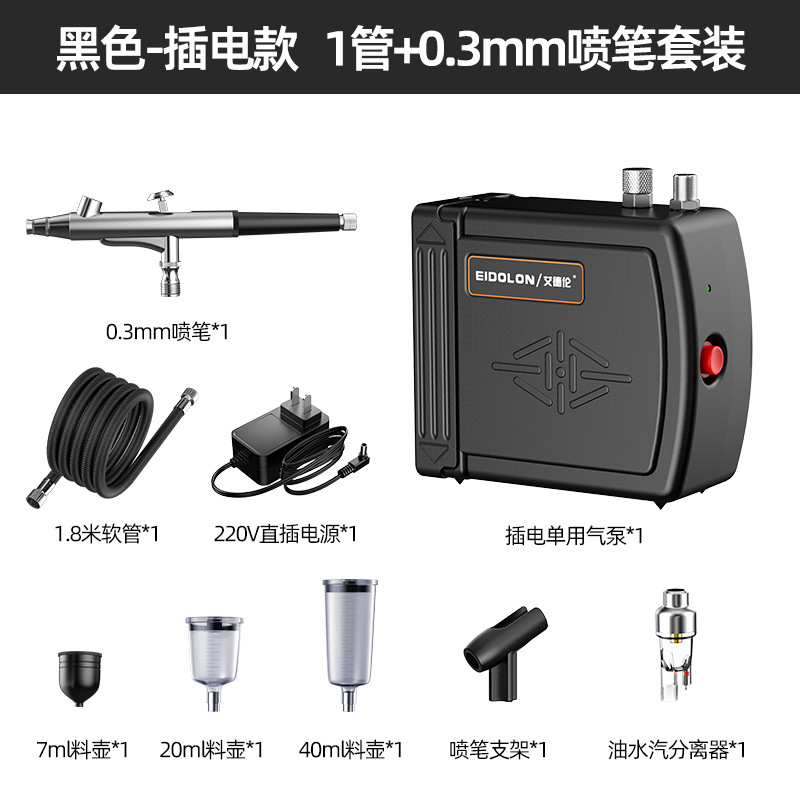 黑色-插电款 1管+0.3mm喷笔套装

0.3mm喷笔*1

EIDOLON/艾德伦

1.8米软管*1

220V直插电源*1

插电单用气泵*1

7ml料壶*1

20ml料壶*1

40ml料壶*1

喷笔支架*1

油水汽分离器*1