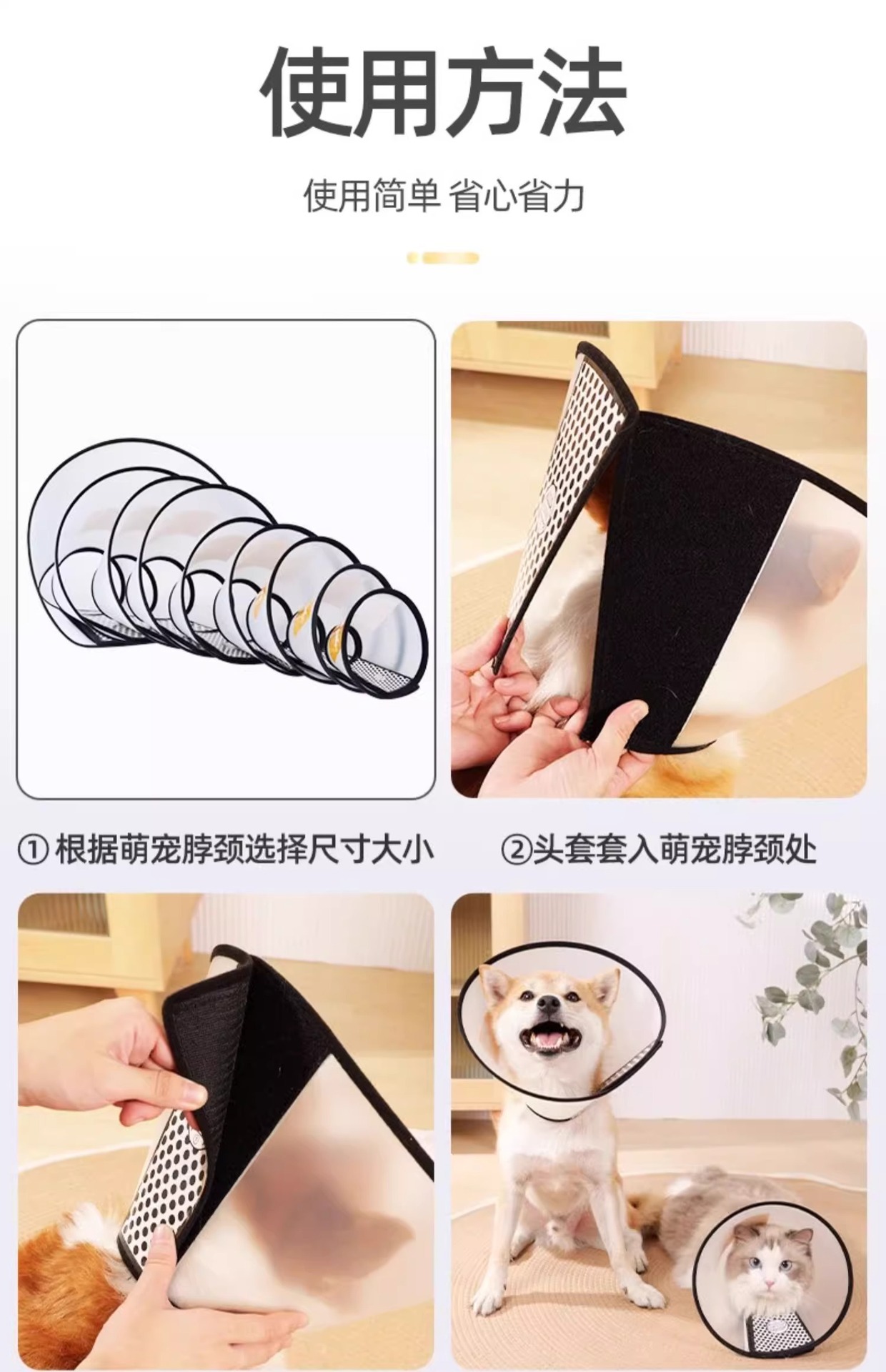 使用方法

使用简单 省心省力

① 根据萌宠脖颈选择尺寸大小

②头套套入萌宠脖颈处