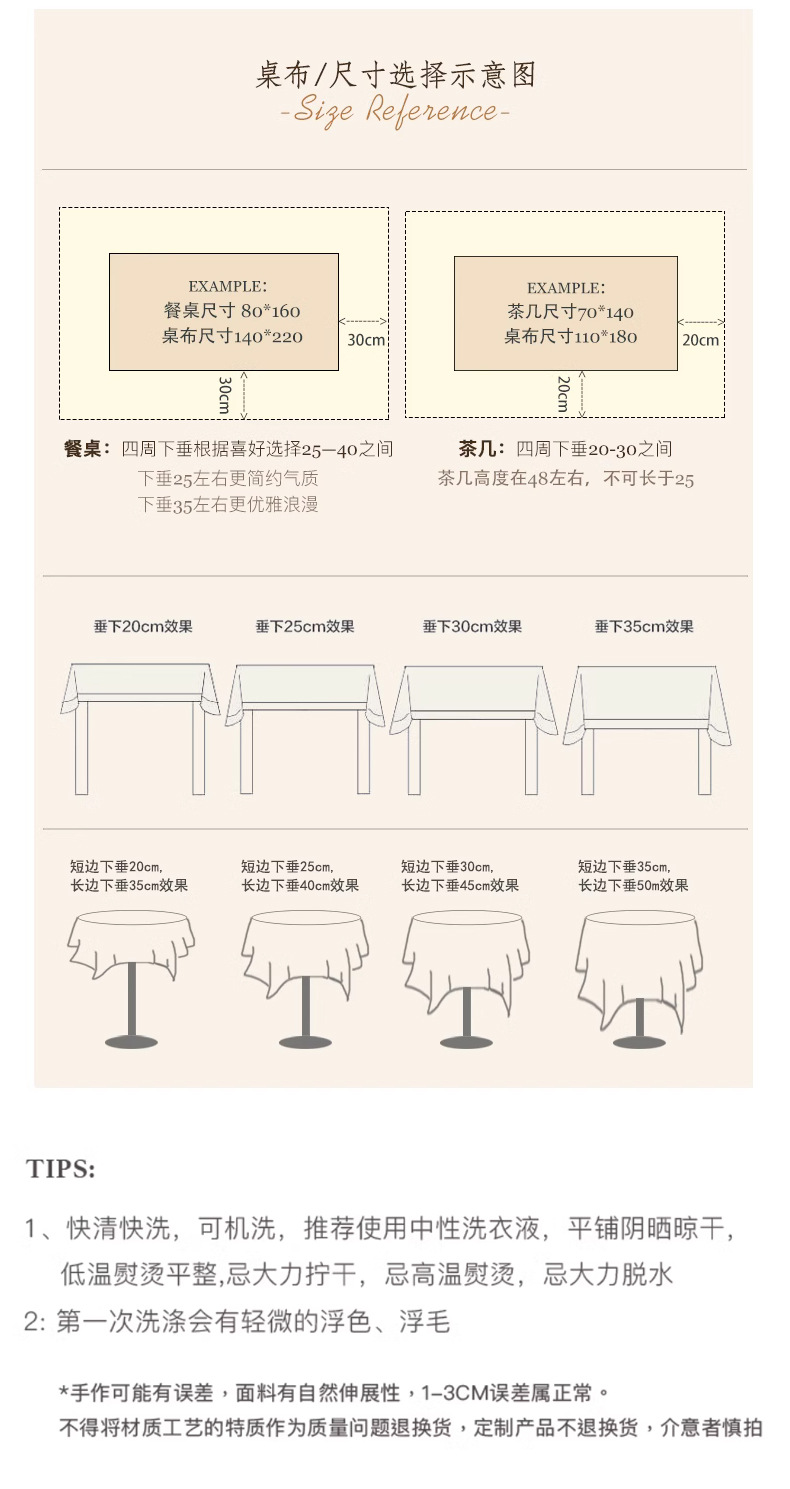 桌布/尺寸选择示意图
-Size Reference-

EXAMPLE:
餐桌尺寸 80*160
桌布尺寸140*220

30cm
30cm

EXAMPLE:
茶几尺寸70*140
桌布尺寸110*180

20cm
20cm

餐桌：四周下垂根据喜好选择25—40之间
下垂25左右更简约气质
下垂35左右更优雅浪漫

茶几：四周下垂20-30之间
茶几高度在48左右，不可长于25

垂下20cm效果
垂下25cm效果
垂下30cm效果
垂下35cm效果

短边下垂20cm,
长边下垂35cm效果

短边下垂25cm,
长边下垂40cm效果

短边下垂30cm,
长边下垂45cm效果

短边下垂35cm,
长边下垂50cm效果

TIPS:

1、快清快洗，可机洗，推荐使用中性洗衣液，平铺阴晒晾干，低温熨烫平整,忌大力拧干，忌高温熨烫，忌大力脱水

2: 第一次洗涤会有轻微的浮色、浮毛

*手作可能有误差，面料有自然伸展性，1-3CM误差属正常。
不得将材质工艺的特质作为质量问题退换货，定制产品不退换货，介意者慎拍