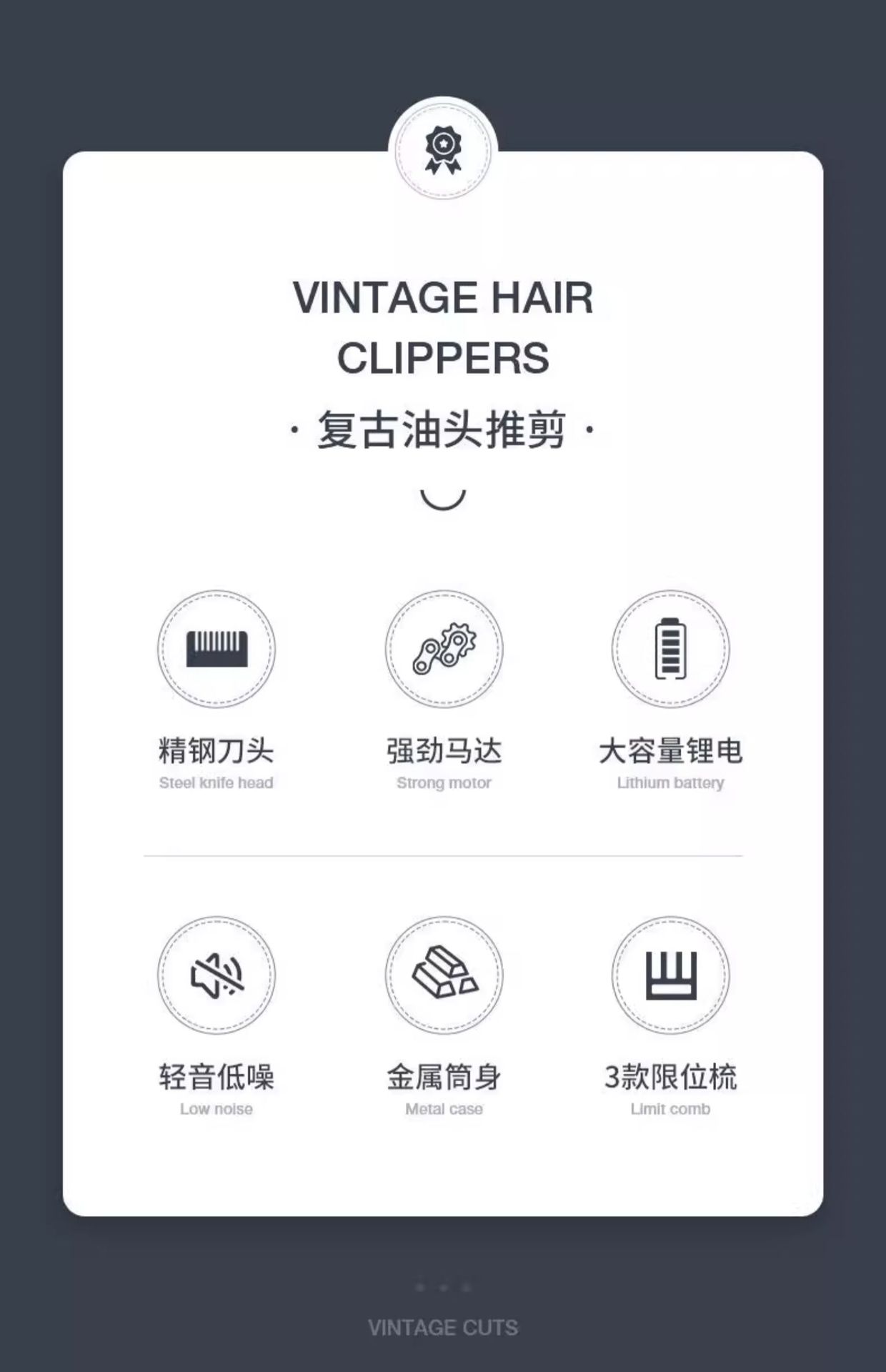 VINTAGE HAIR CLIPPERS

· 复古油头推剪 ·

精钢刀头
Steel knife head

强劲马达
Strong motor

大容量锂电
Lithium battery

轻音低噪
Low noise

金属筒身
Metal case

3款限位梳
Limit comb

VINTAGE CUTS