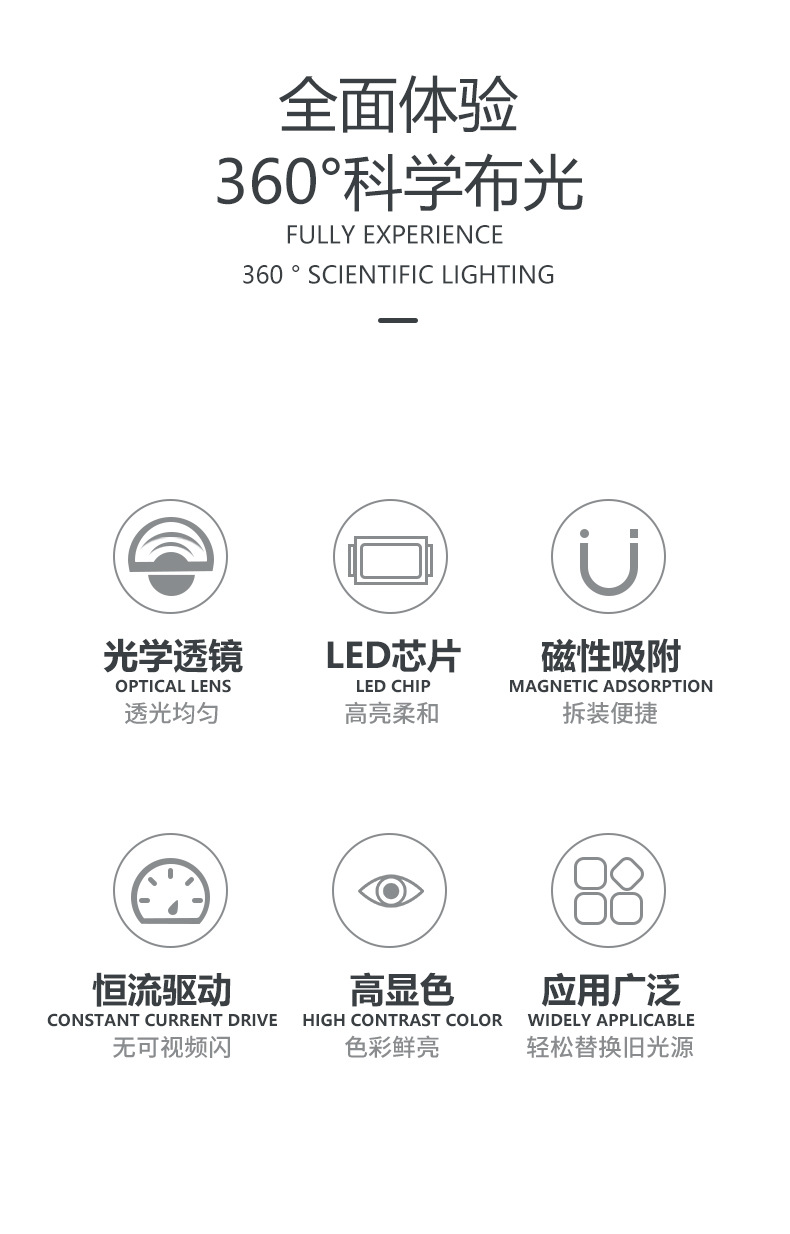 全面体验
360°科学布光
FULLY EXPERIENCE
360 ° SCIENTIFIC LIGHTING

光学透镜
OPTICAL LENS
透光均匀

LED芯片
LED CHIP
高亮柔和

磁性吸附
MAGNETIC ADSORPTION
拆装便捷

恒流驱动
CONSTANT CURRENT DRIVE
无可视频闪

高显色
HIGH CONTRAST COLOR
色彩鲜亮

应用广泛
WIDELY APPLICABLE
轻松替换旧光源