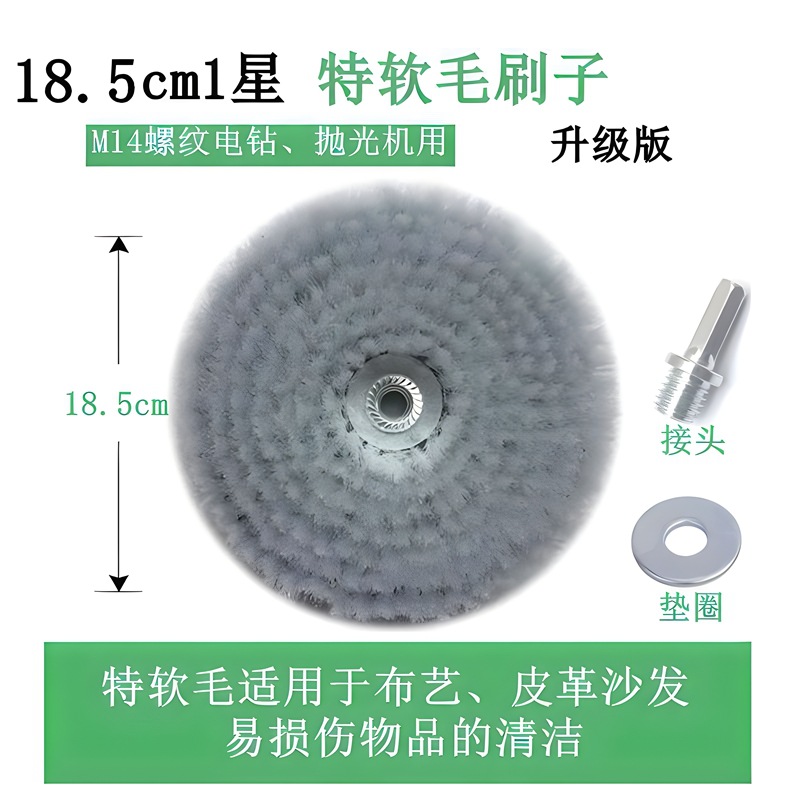 18.5cm1星 特软毛刷子

M14螺纹电钻、抛光机用

升级版

18.5cm

接头

垫圈

特软毛适用于布艺、皮革沙发
易损伤物品的清洁