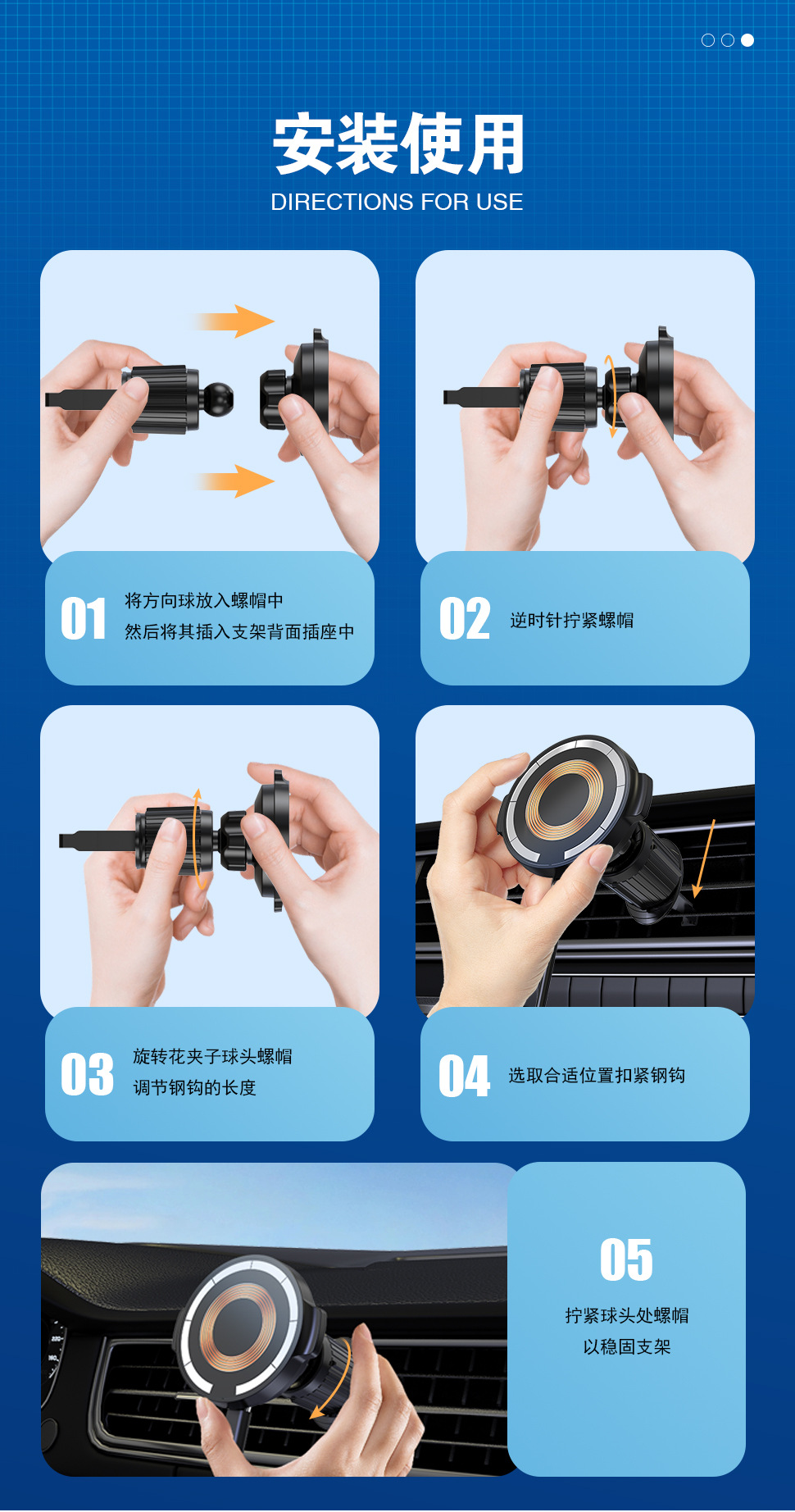 安装使用
DIRECTIONS FOR USE

01 将方向球放入螺帽中
然后将其插入支架背面插座中

02 逆时针拧紧螺帽

03 旋转花夹子球头螺帽
调节钢钩的长度

04 选取合适位置扣紧钢钩

05
拧紧球头处螺帽
以稳固支架