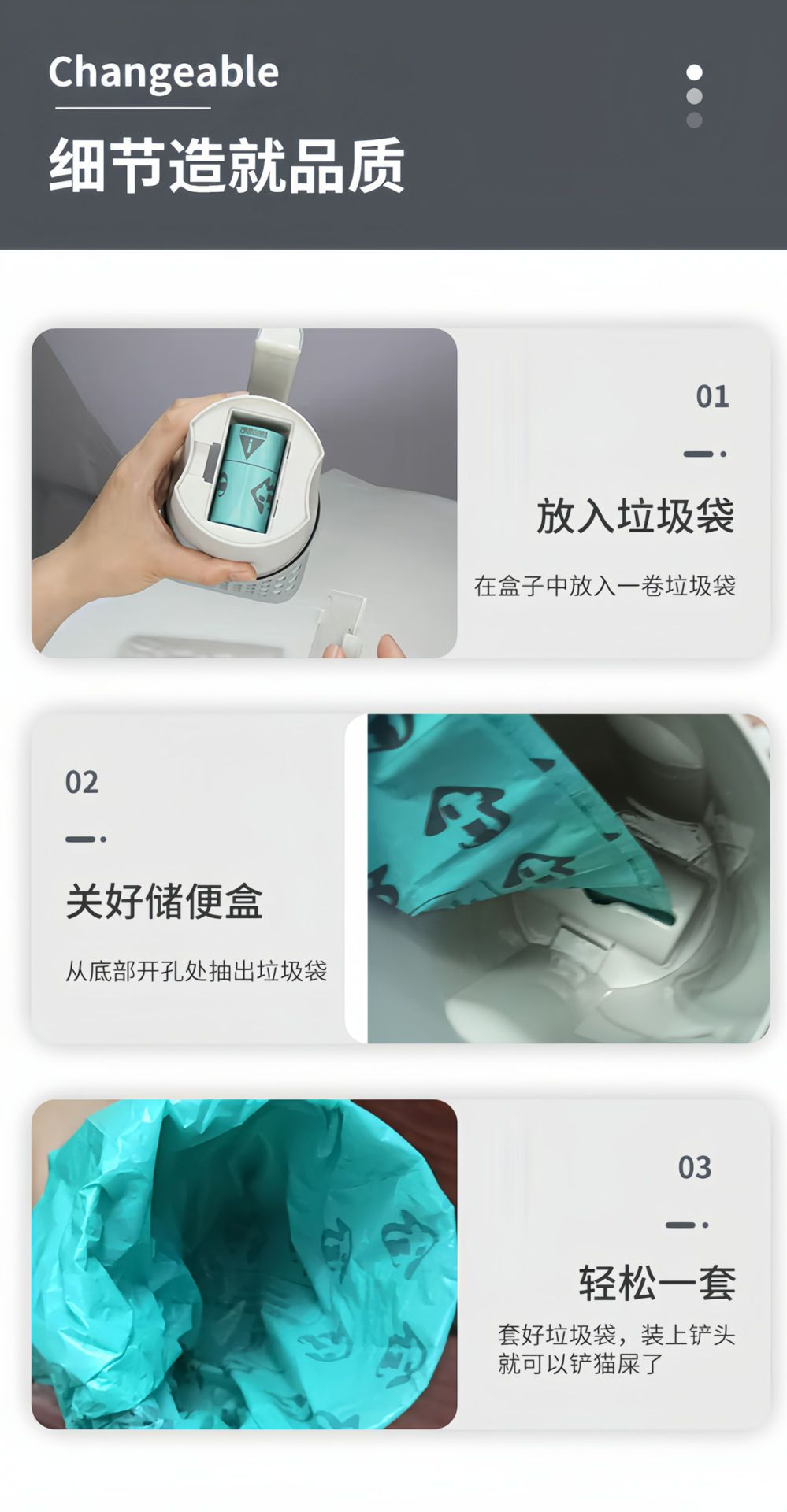 Changeable

细节造就品质

01

放入垃圾袋

在盒子中放入一卷垃圾袋

02

关好储便盒

从底部开孔处抽出垃圾袋

03

轻松一套

套好垃圾袋，装上铲头就可以铲猫屎了