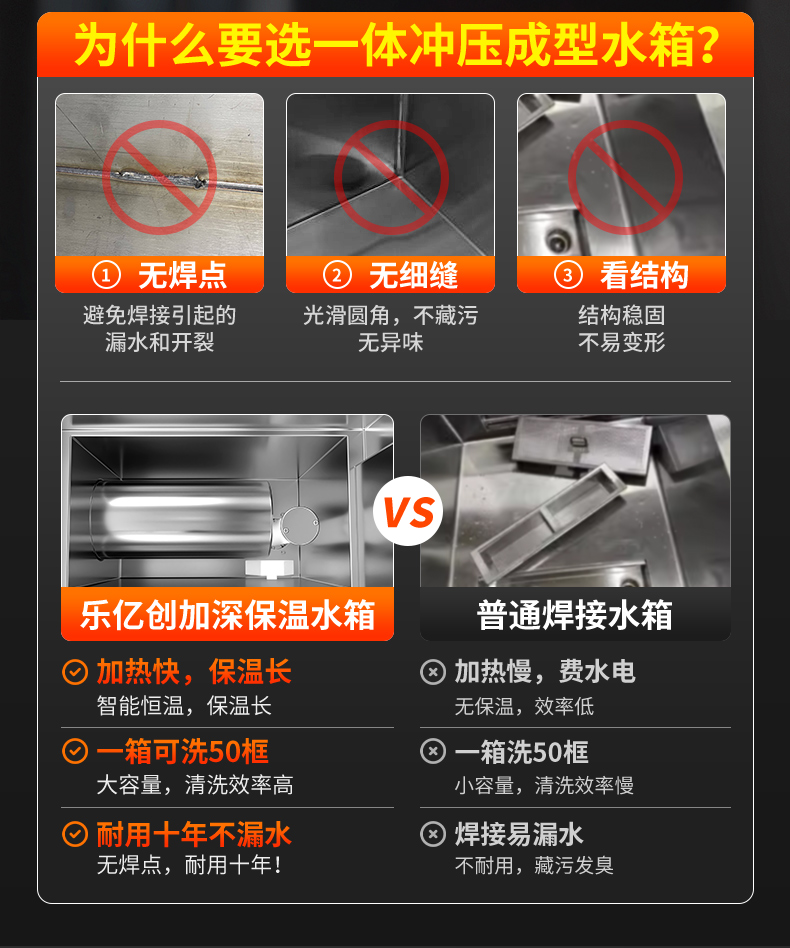 为什么要选一体冲压成型水箱?

① 无焊点
避免焊接引起的漏水和开裂

② 无细缝
光滑圆角，不藏污无异味

③ 看结构
结构稳固不易变形

VS

乐亿创加深保温水箱

加热快，保温长
智能恒温，保温长

一箱可洗50框
大容量，清洗效率高

耐用十年不漏水
无焊点，耐用十年!

普通焊接水箱

加热慢，费水电
无保温，效率低

一箱洗50框
小容量，清洗效率慢

焊接易漏水
不耐用，藏污发臭