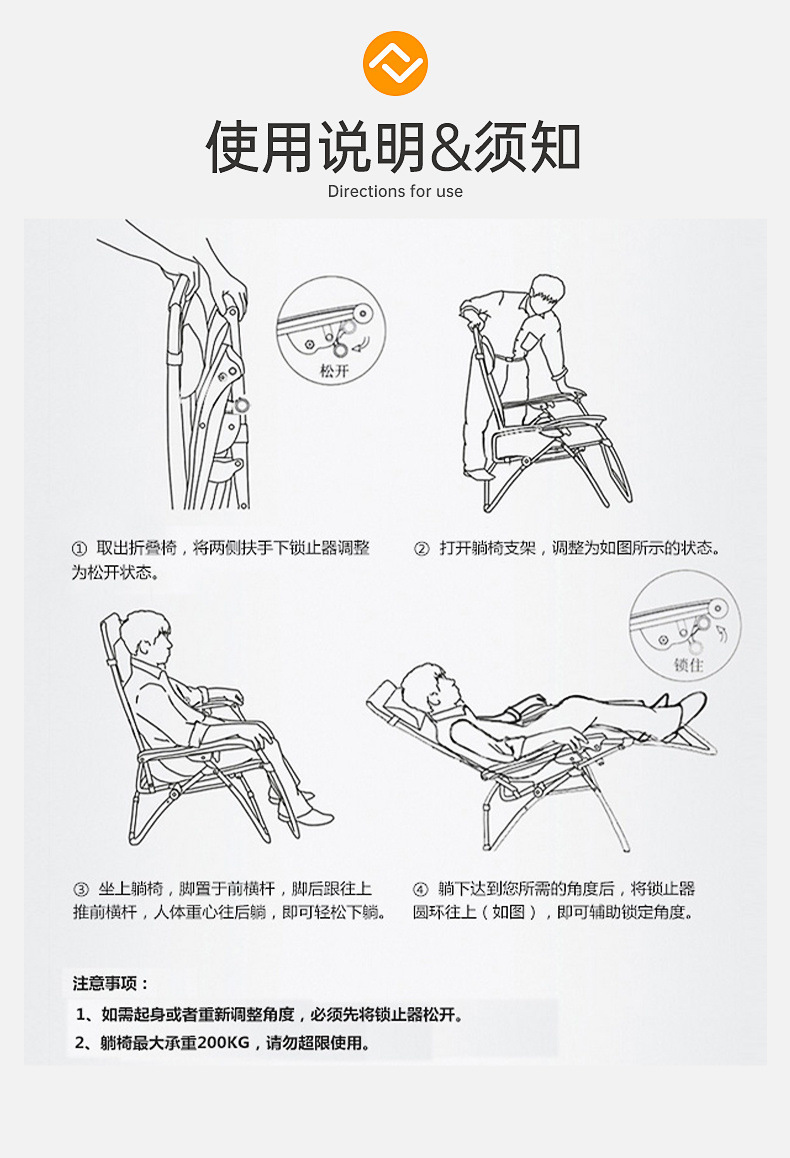 使用说明&须知

Directions for use

松开

① 取出折叠椅，将两侧扶手下锁止器调整为松开状态。

② 打开躺椅支架，调整为如图所示的状态。

锁住

③ 坐上躺椅，脚置于前横杆，脚后跟往上推前横杆，人体重心往后躺，即可轻松下躺。

④ 躺下达到您所需的角度后，将锁止器圆环往上（如图），即可辅助锁定角度。

注意事项：

1、如需起身或者重新调整角度，必须先将锁止器松开。

2、躺椅最大承重200KG，请勿超限使用。