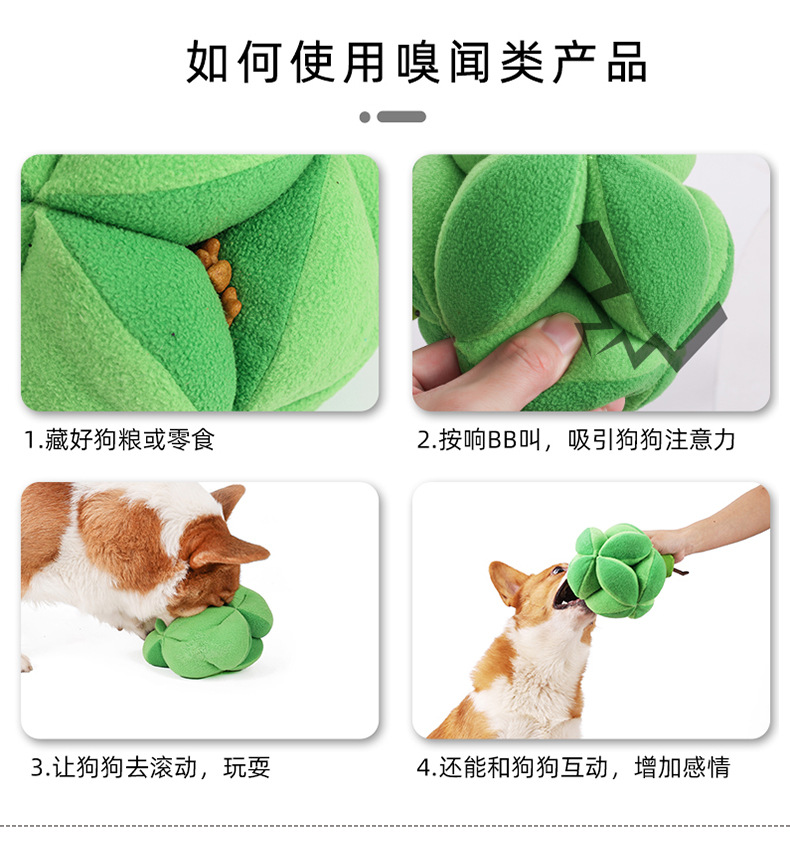 如何使用嗅闻类产品

1.藏好狗粮或零食

2.按响BB叫，吸引狗狗注意力

3.让狗狗去滚动，玩耍

4.还能和狗狗互动，增加感情