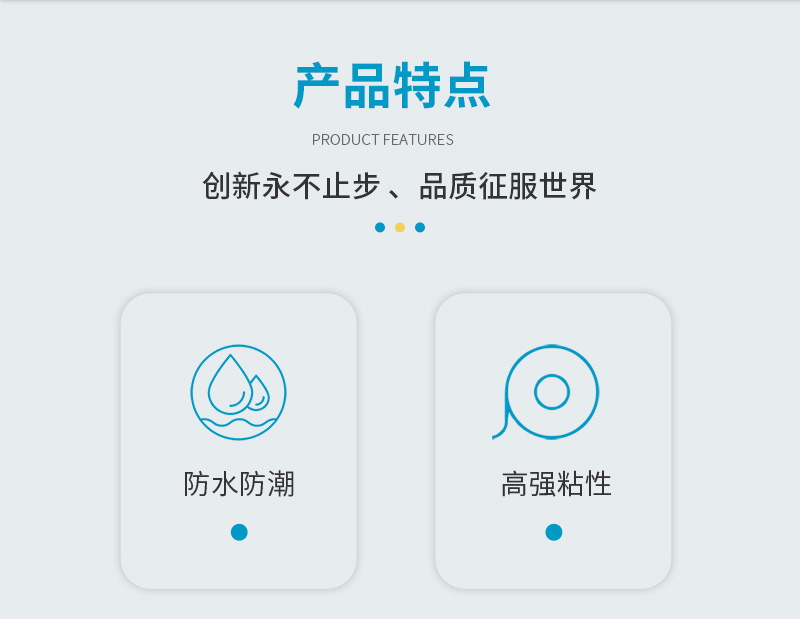 产品特点

PRODUCT FEATURES

创新永不止步、品质征服世界

防水防潮

高强粘性