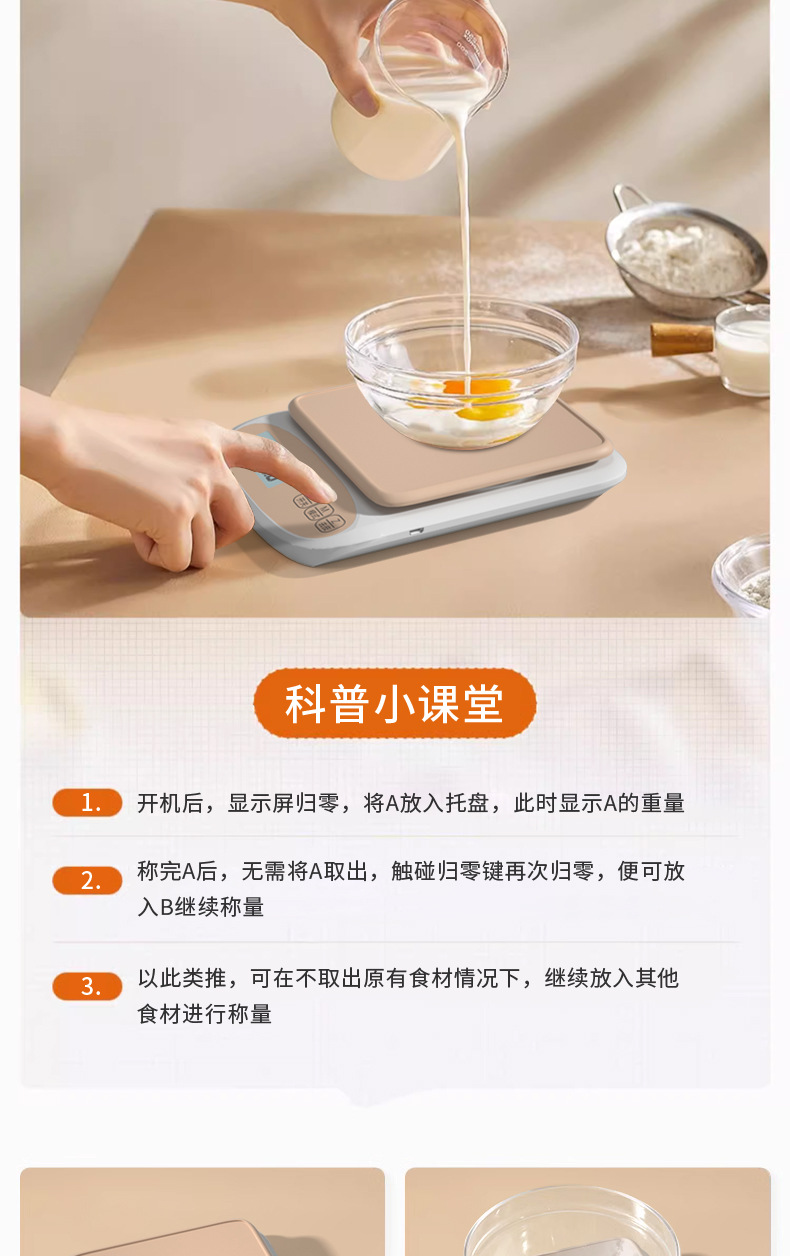 科普小课堂

1. 开机后，显示屏归零，将A放入托盘，此时显示A的重量

2. 称完A后，无需将A取出，触碰归零键再次归零，便可放入B继续称量

3. 以此类推，可在不取出原有食材情况下，继续放入其他食材进行称量