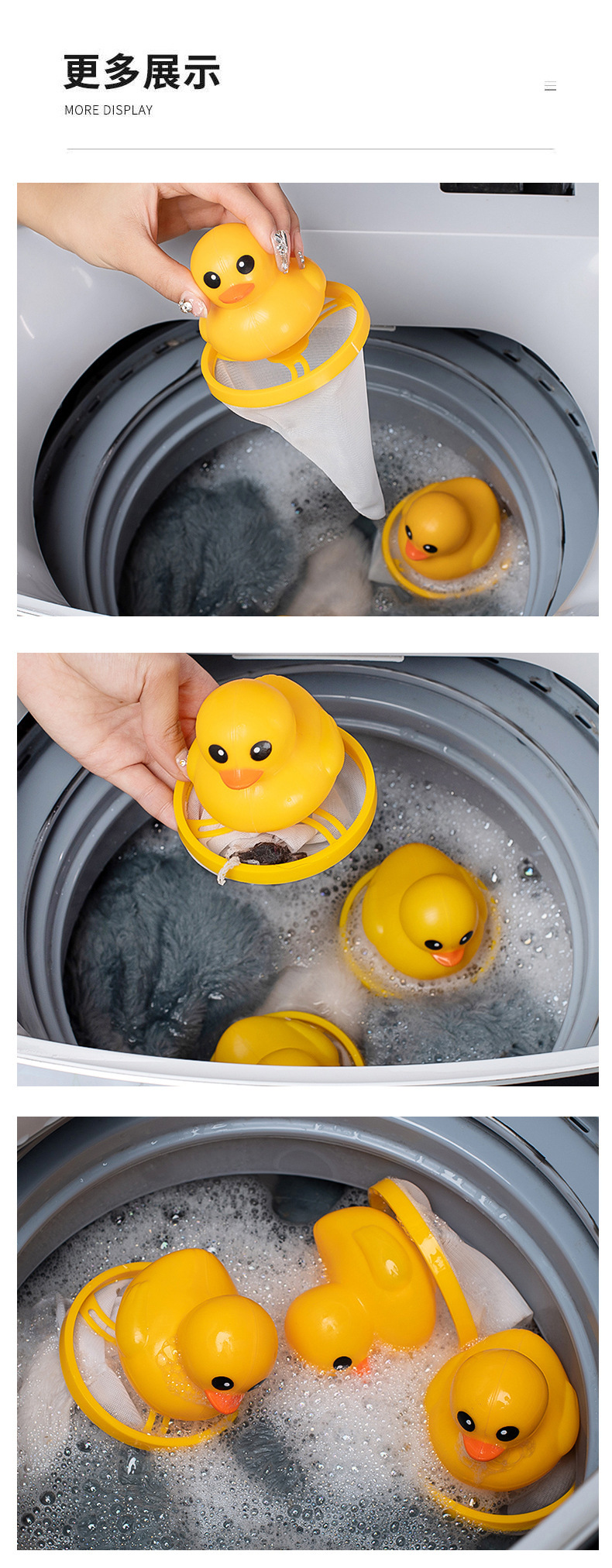 更多展示
MORE DISPLAY