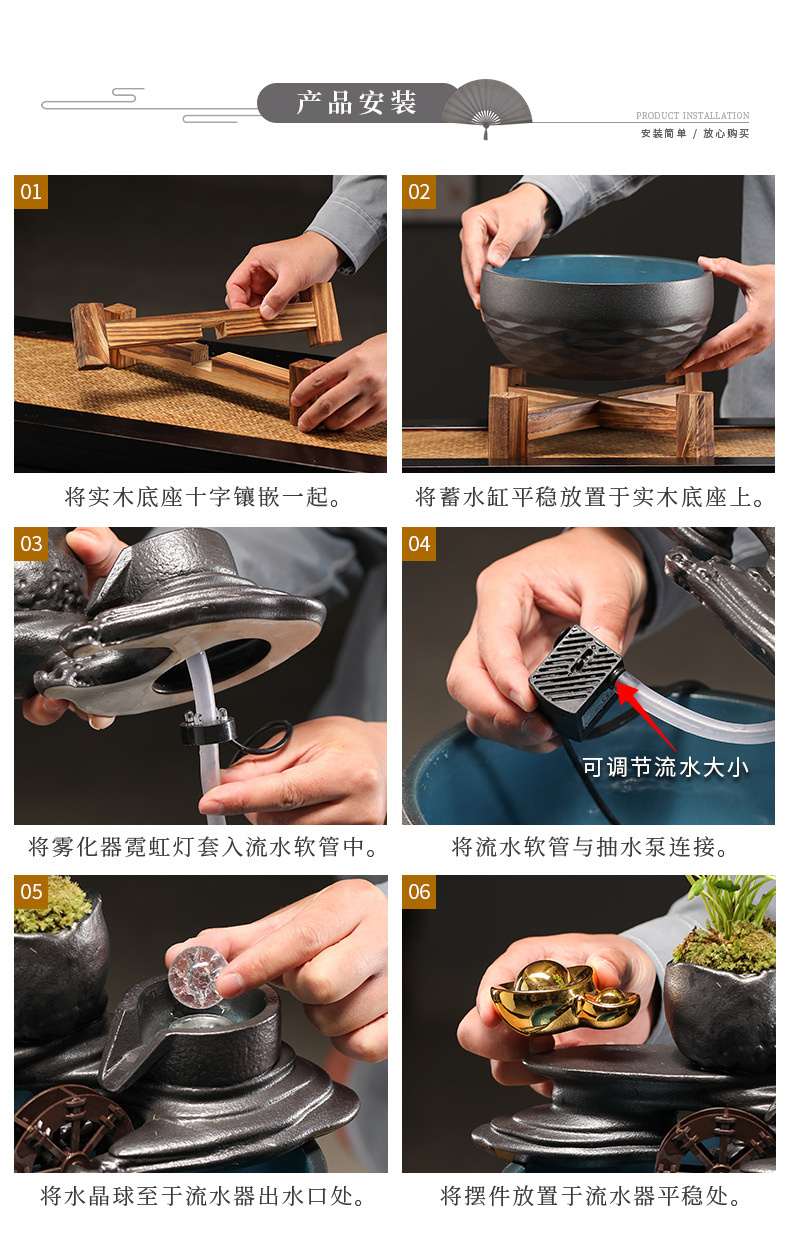 产品安装

PRODUCT INSTALLATION
安装简单 / 放心购买

01

将实木底座十字镶嵌一起。

02

将蓄水缸平稳放置于实木底座上。

03

将雾化器霓虹灯套入流水软管中。

04

可调节流水大小

将流水软管与抽水泵连接。

05

将水晶球至于流水器出水口处。

06

将摆件放置于流水器平稳处。